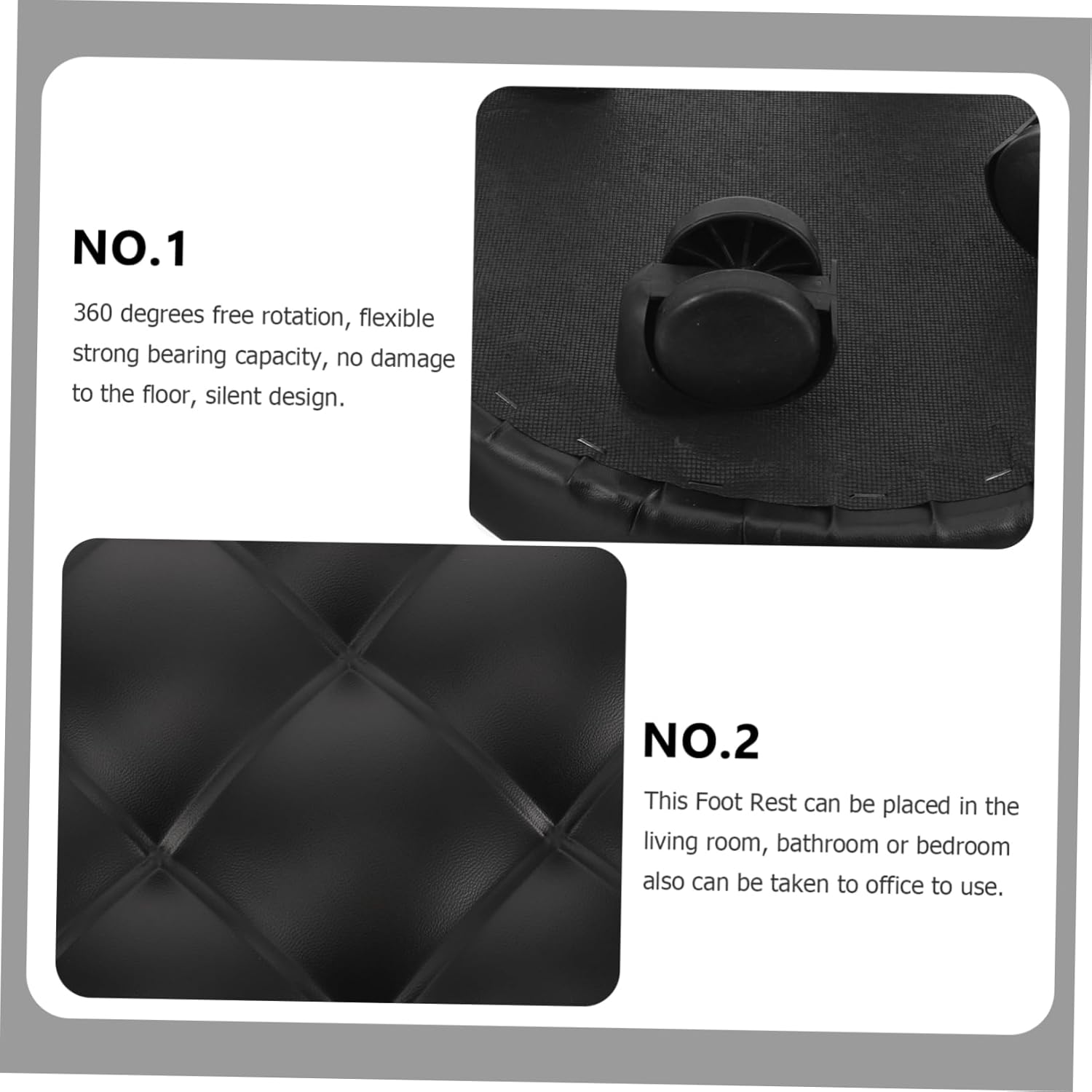 NO.1

360 degrees free rotation, flexible strong bearing capacity, no damage to the floor, silent design.

NO.2

This Foot Rest can be placed in the living room, bathroom or bedroom also can be taken to office to use.