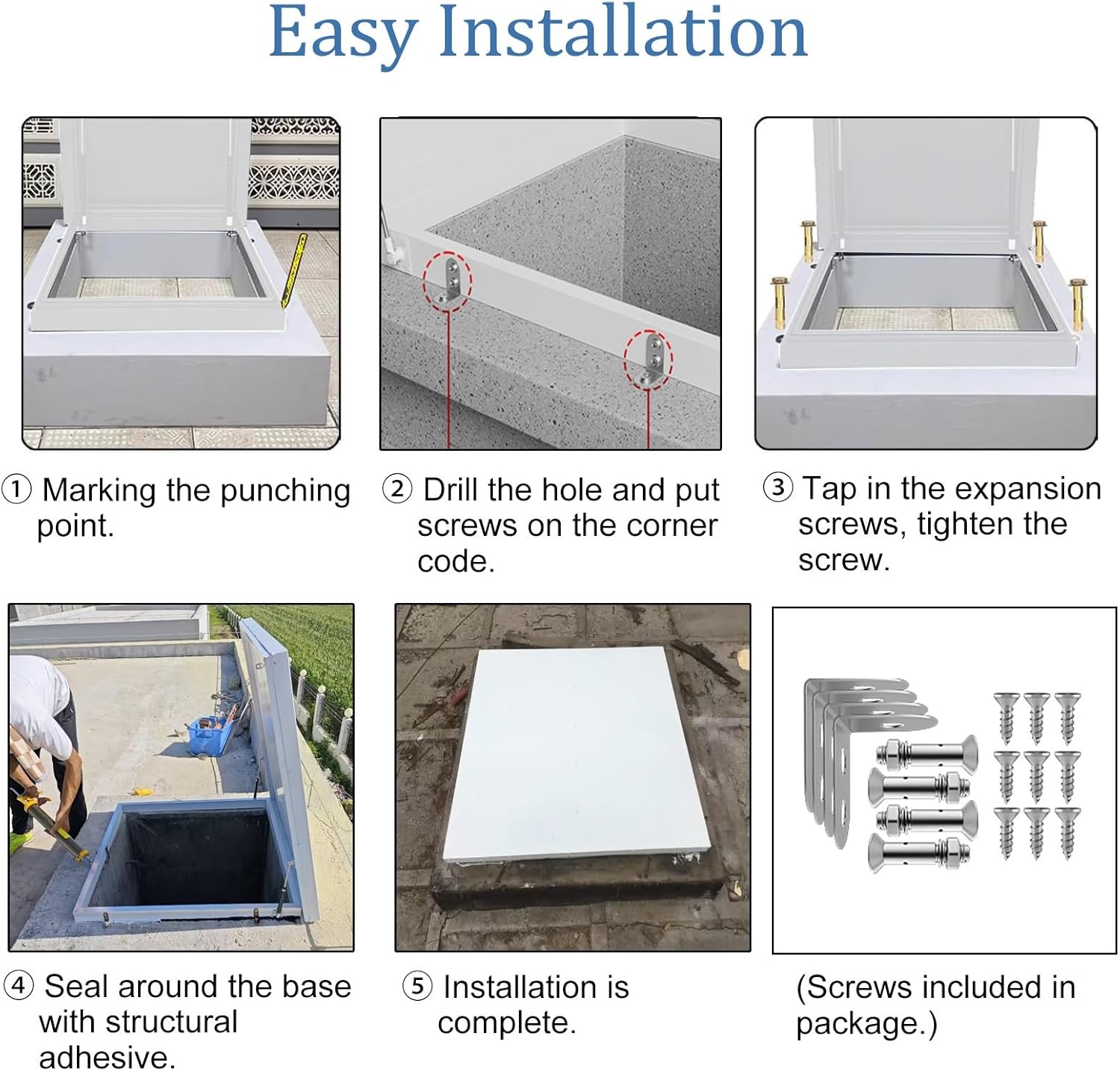 Easy Installation

① Marking the punching point.

② Drill the hole and put screws on the corner code.

③ Tap in the expansion screws, tighten the screw.

④ Seal around the base with structural adhesive.

⑤ Installation is complete.

(Screws included in package.)