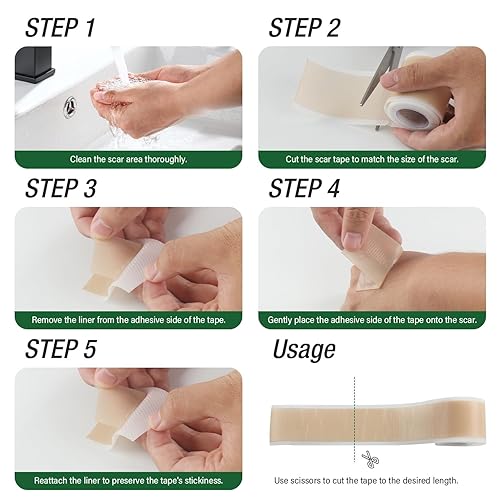 STEP 1

Clean the scar area thoroughly.

STEP 2

Cut the scar tape to match the size of the scar.

STEP 3

Remove the liner from the adhesive side of the tape.

STEP 4

Gently place the adhesive side of the tape onto the scar.

STEP 5

Reattach the liner to preserve the tape's stickiness.

Usage

Use scissors to cut the tape to the desired length.