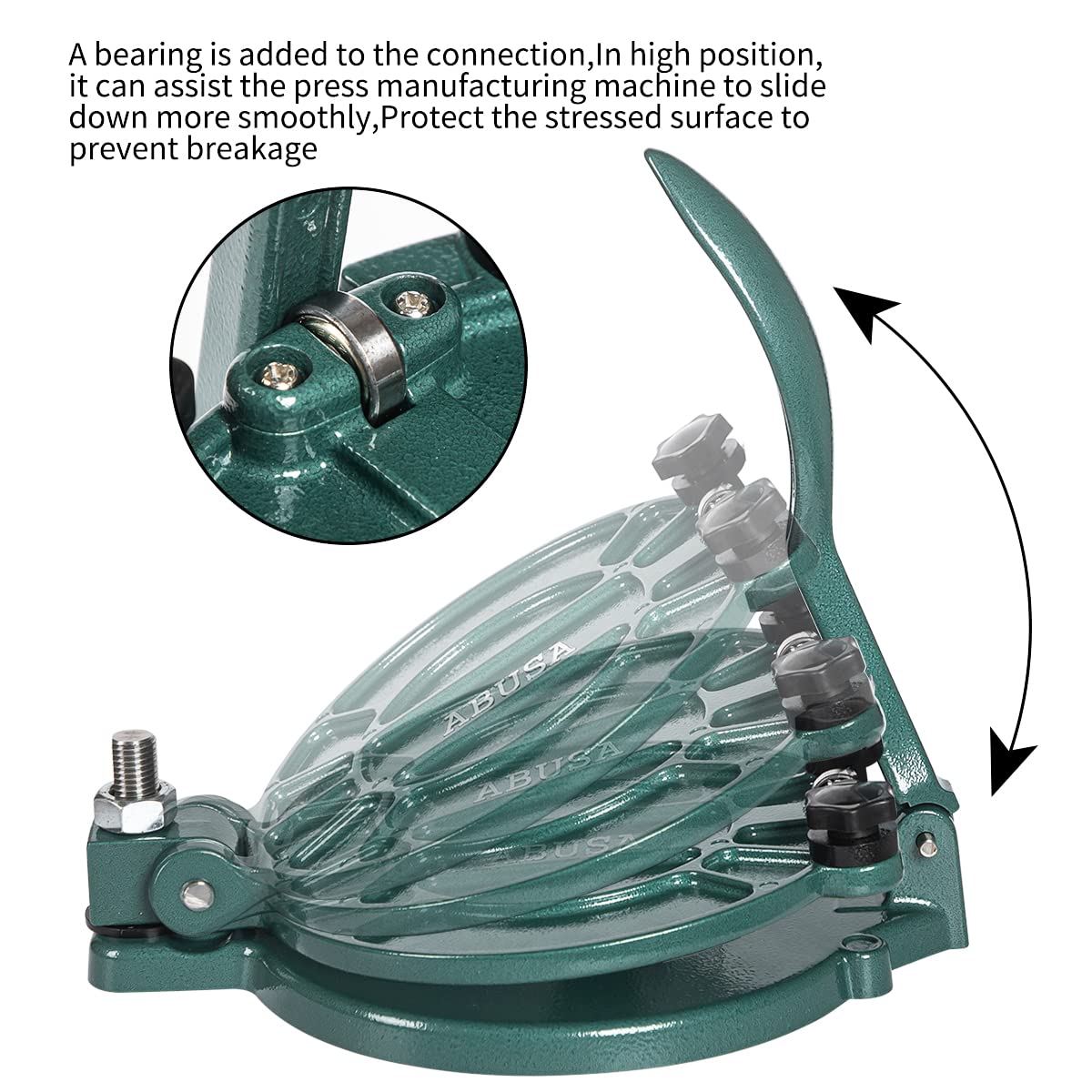 A bearing is added to the connection,In high position, it can assist the press manufacturing machine to slide down more smoothly,Protect the stressed surface to prevent breakage

ABUSA

ABUSA

ABUSA