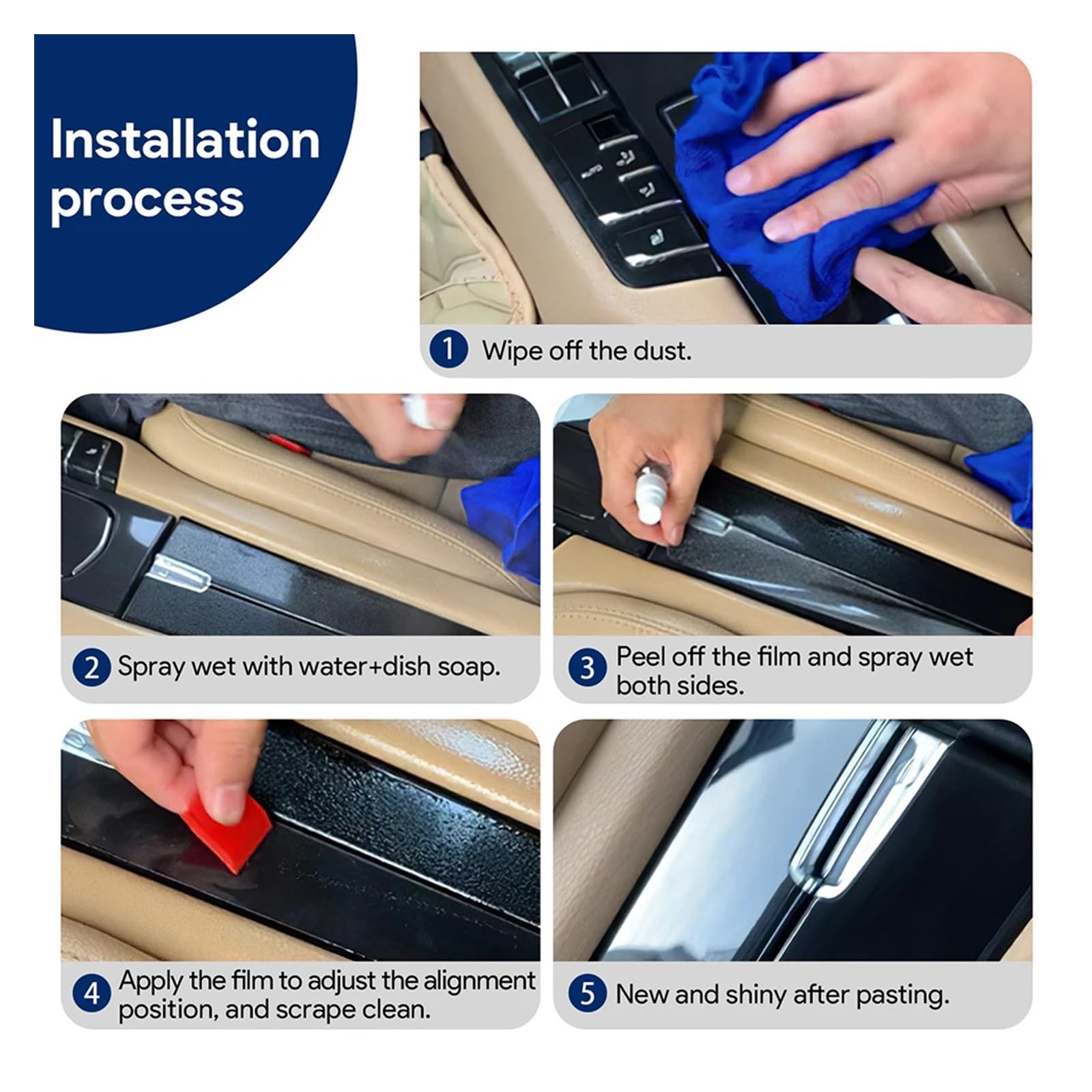 Installation process

1 Wipe off the dust.

2 Spray wet with water+dish soap.

3 Peel off the film and spray wet both sides.

4 Apply the film to adjust the alignment position, and scrape clean.

5 New and shiny after pasting.