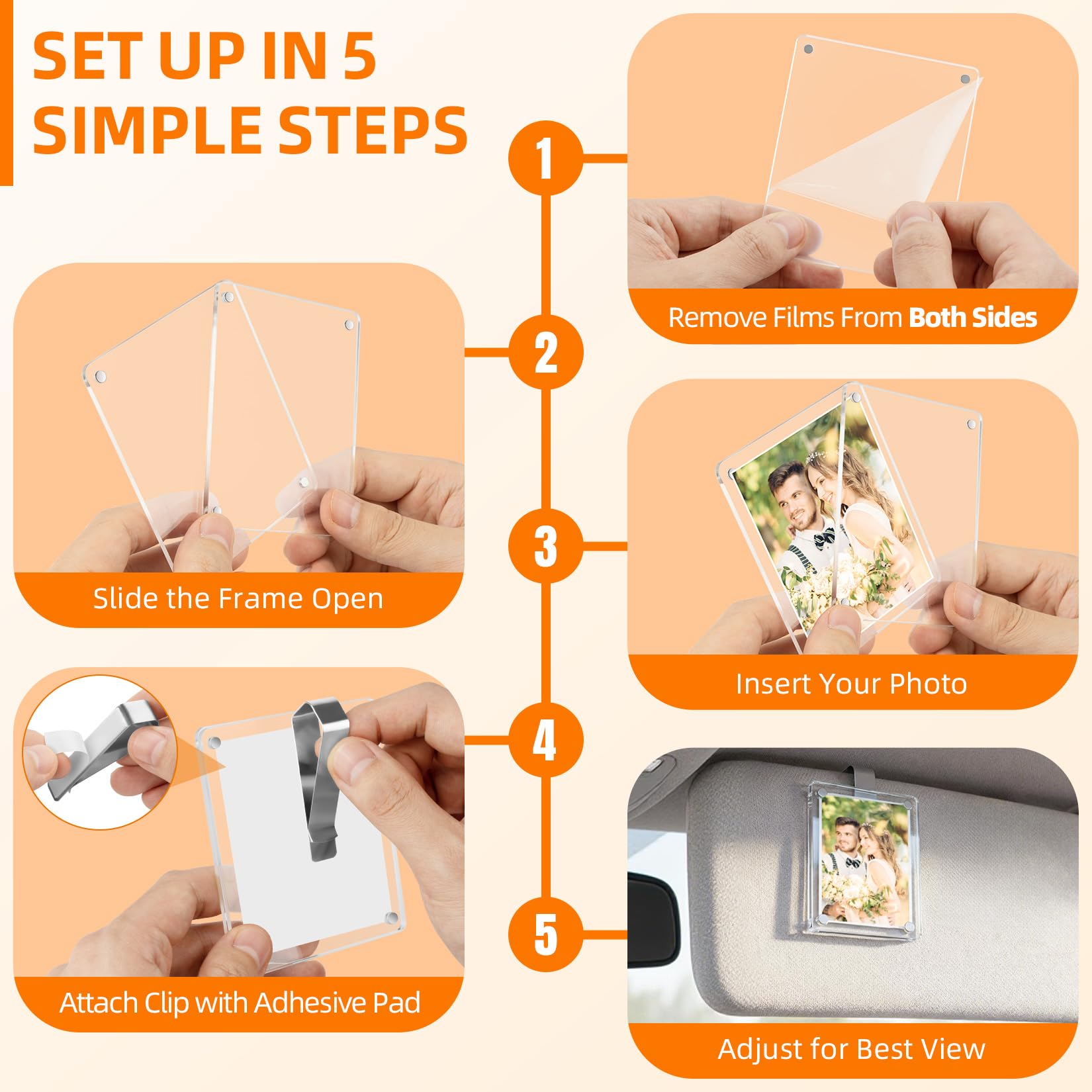 SET UP IN 5
SIMPLE STEPS

1

Remove Films From Both Sides

2

Slide the Frame Open

3

Insert Your Photo

4

Attach Clip with Adhesive Pad

5

Adjust for Best View