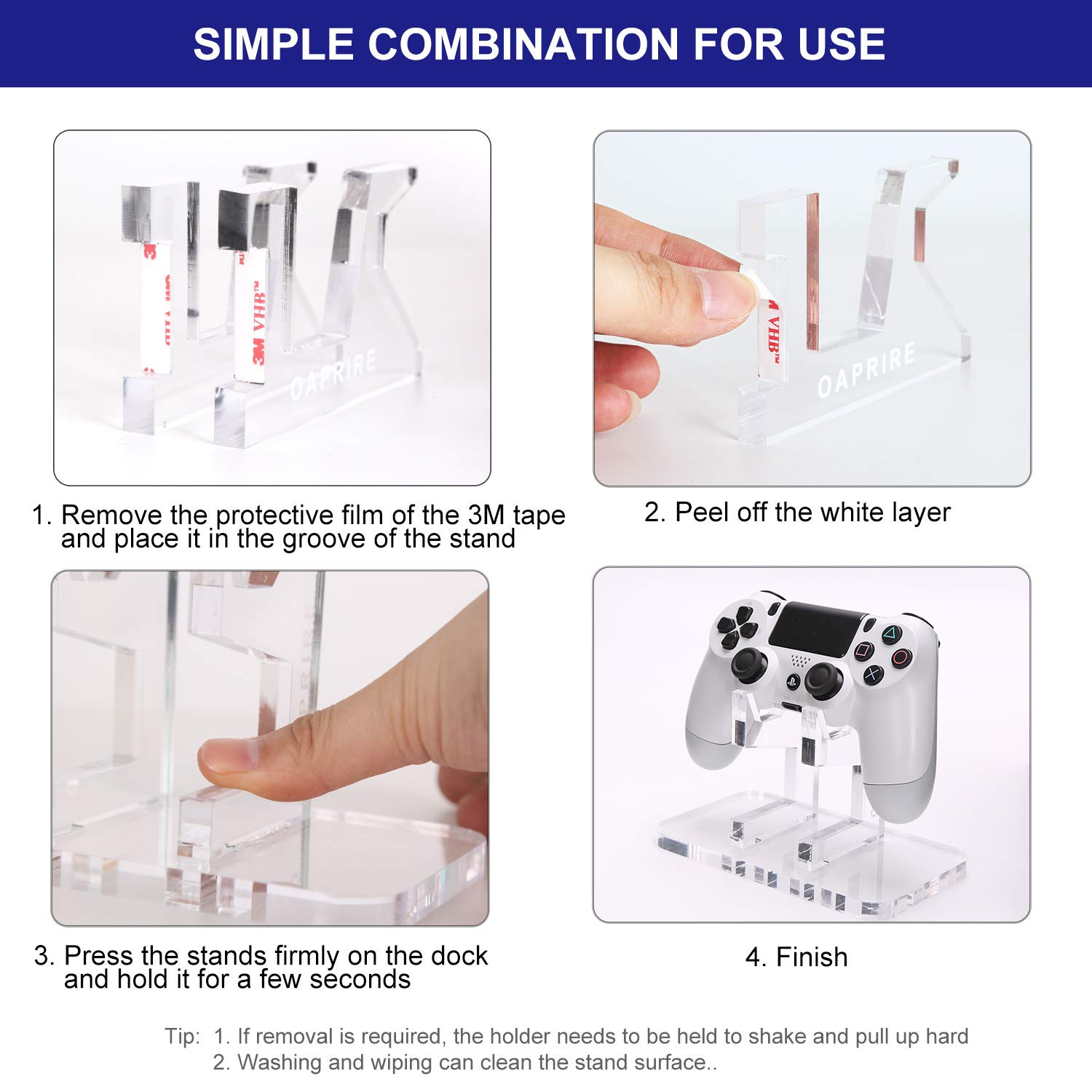 SIMPLE COMBINATION FOR USE

3M VHB™

OAPRIRE

1. Remove the protective film of the 3M tape and place it in the groove of the stand

VHB™

OAPRIRE

2. Peel off the white layer

3. Press the stands firmly on the dock and hold it for a few seconds

4. Finish

Tip: 1. If removal is required, the holder needs to be held to shake and pull up hard
2. Washing and wiping can clean the stand surface..