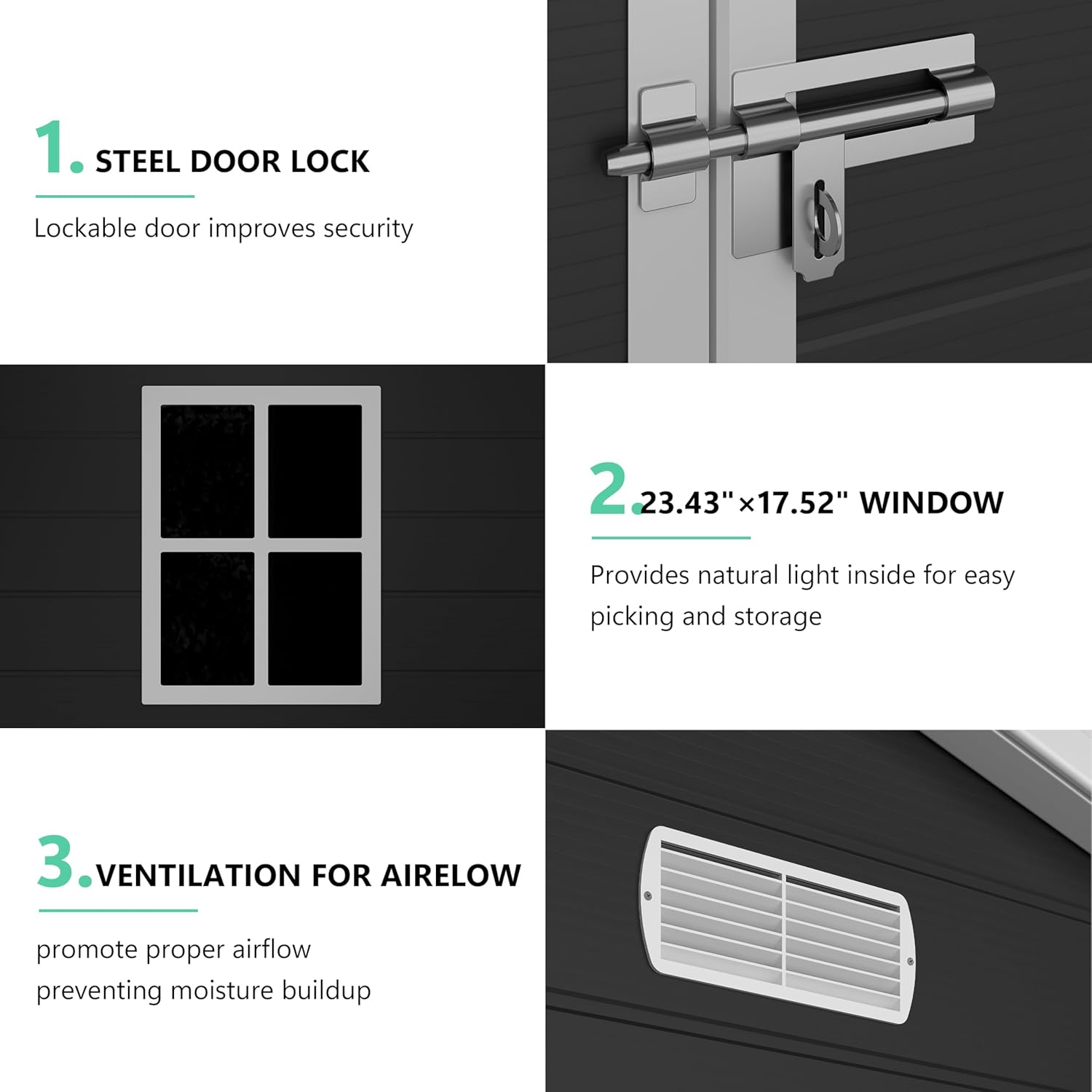 1. STEEL DOOR LOCK

Lockable door improves security

2. 23.43"×17.52" WINDOW

Provides natural light inside for easy picking and storage

3. VENTILATION FOR AIRELOW

promote proper airflow
preventing moisture buildup