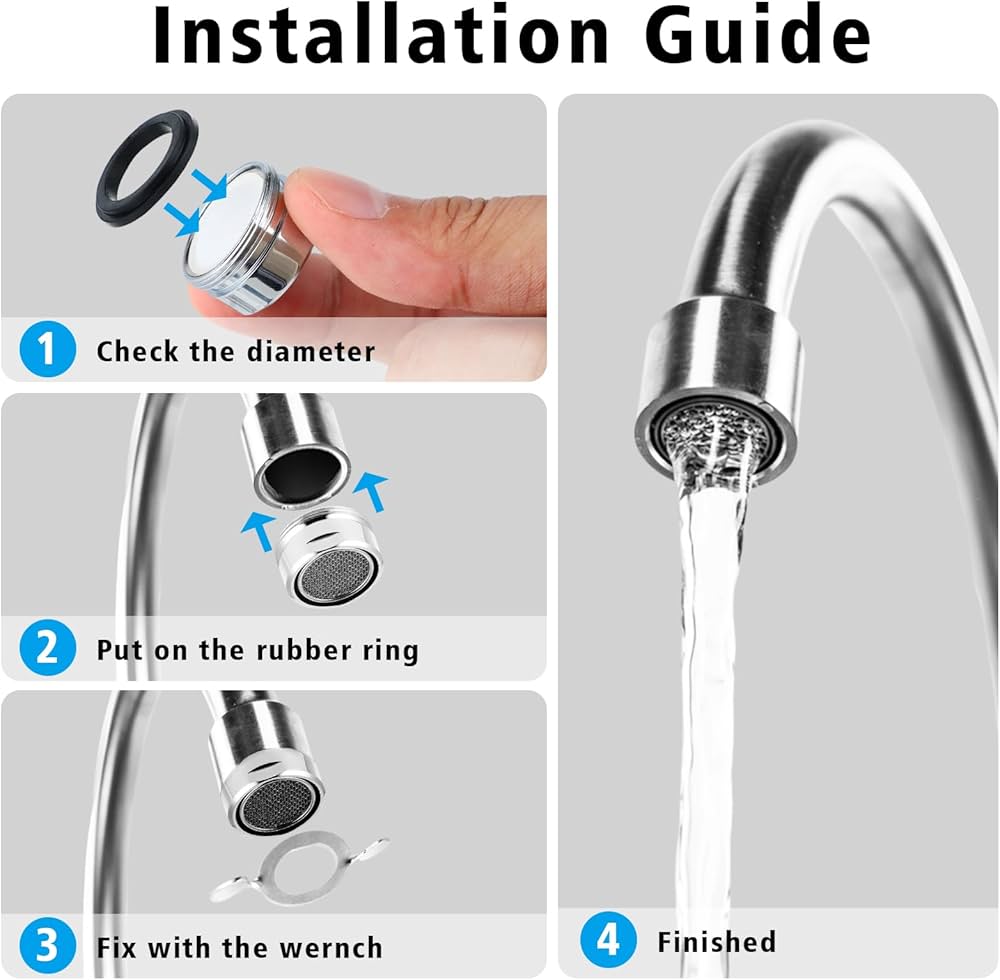 Installation Guide

1 Check the diameter

2 Put on the rubber ring

3 Fix with the wernch

4 Finished