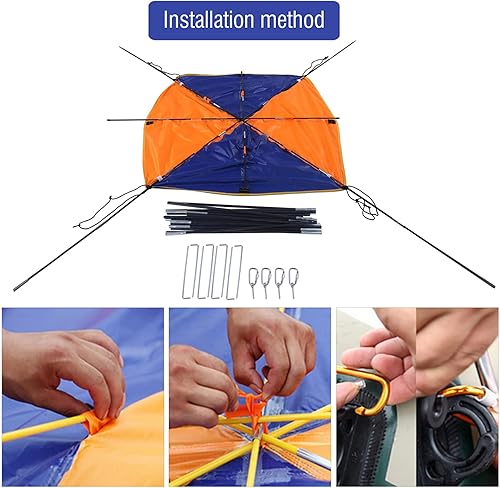 Installation method