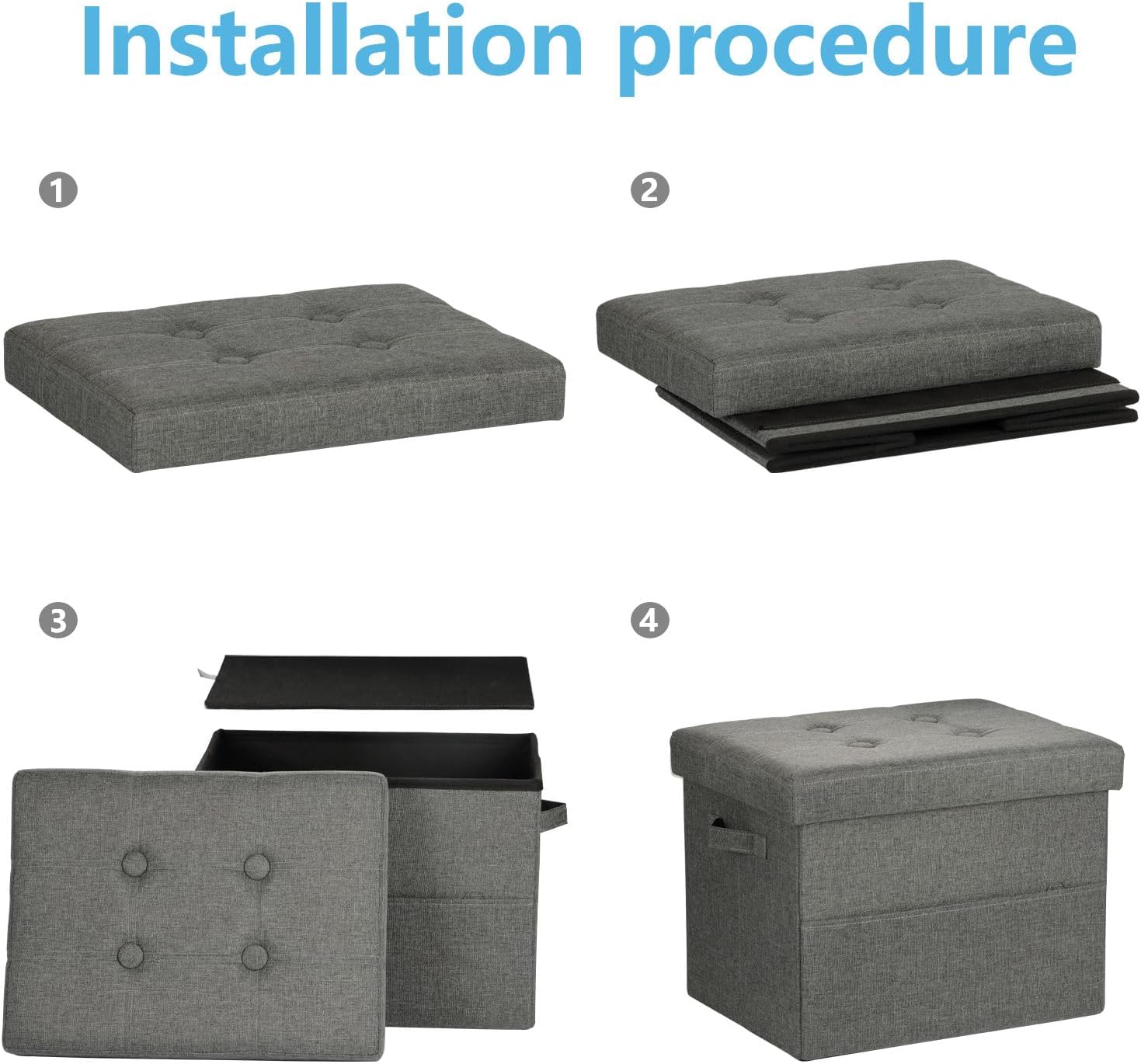 Installation procedure

1

2

3

4