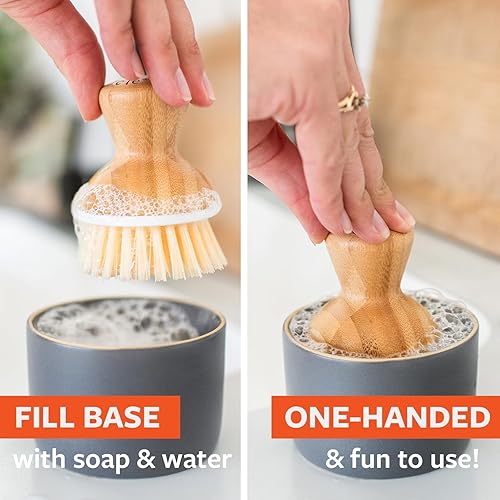 FILL BASE
with soap & water

ONE-HANDED
& fun to use!