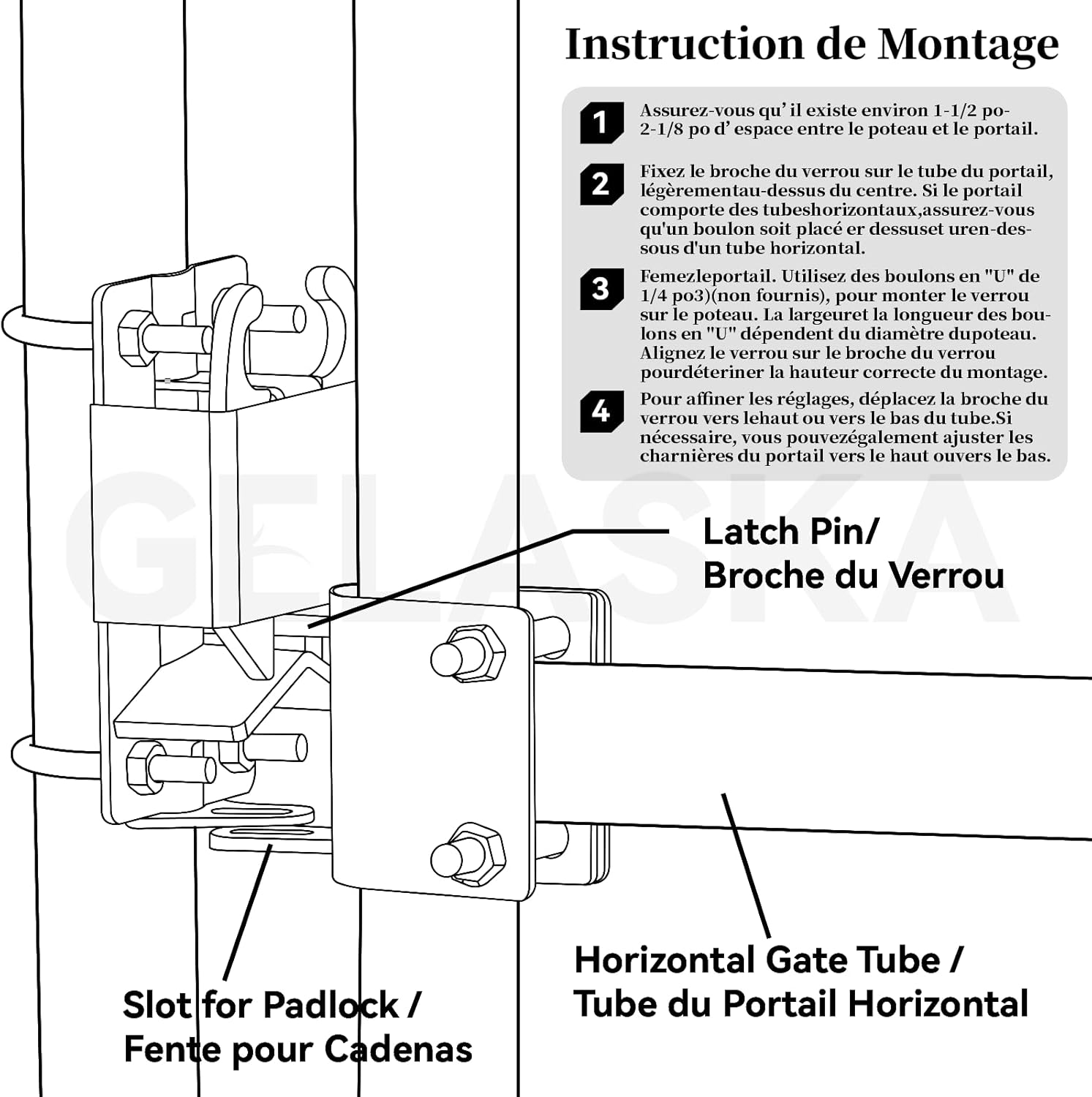 Instruction de Montage

1 Assurez-vous qu' il existe environ 1-1/2 po-2-1/8 po d' espace entre le poteau et le portail.

2 Fixez le broche du verrou sur le tube du portail, légèrementau-dessus du centre. Si le portail comporte des tubeshorizontaux,assurez-vous qu'un boulon soit placé er dessuset uren-dessous d'un tube horizontal.

3 Femezleportail. Utilisez des boulons en "U" de 1/4 po3)(non fournis), pour monter le verrou sur le poteau. La largeuret la longueur des boulons en "U" dépendent du diamètre dupoteau. Alignez le verrou sur le broche du verrou pourdéteriner la hauteur correcte du montage.

4 Pour affiner les réglages, déplacez la broche du verrou vers lehaut ou vers le bas du tube.Si nécessaire, vous pouvezégalement ajuster les charnières du portail vers le haut ouvers le bas.

GELASKA

Latch Pin/
Broche du Verrou

Horizontal Gate Tube /
Tube du Portail Horizontal

Slot for Padlock /
Fente pour Cadenas