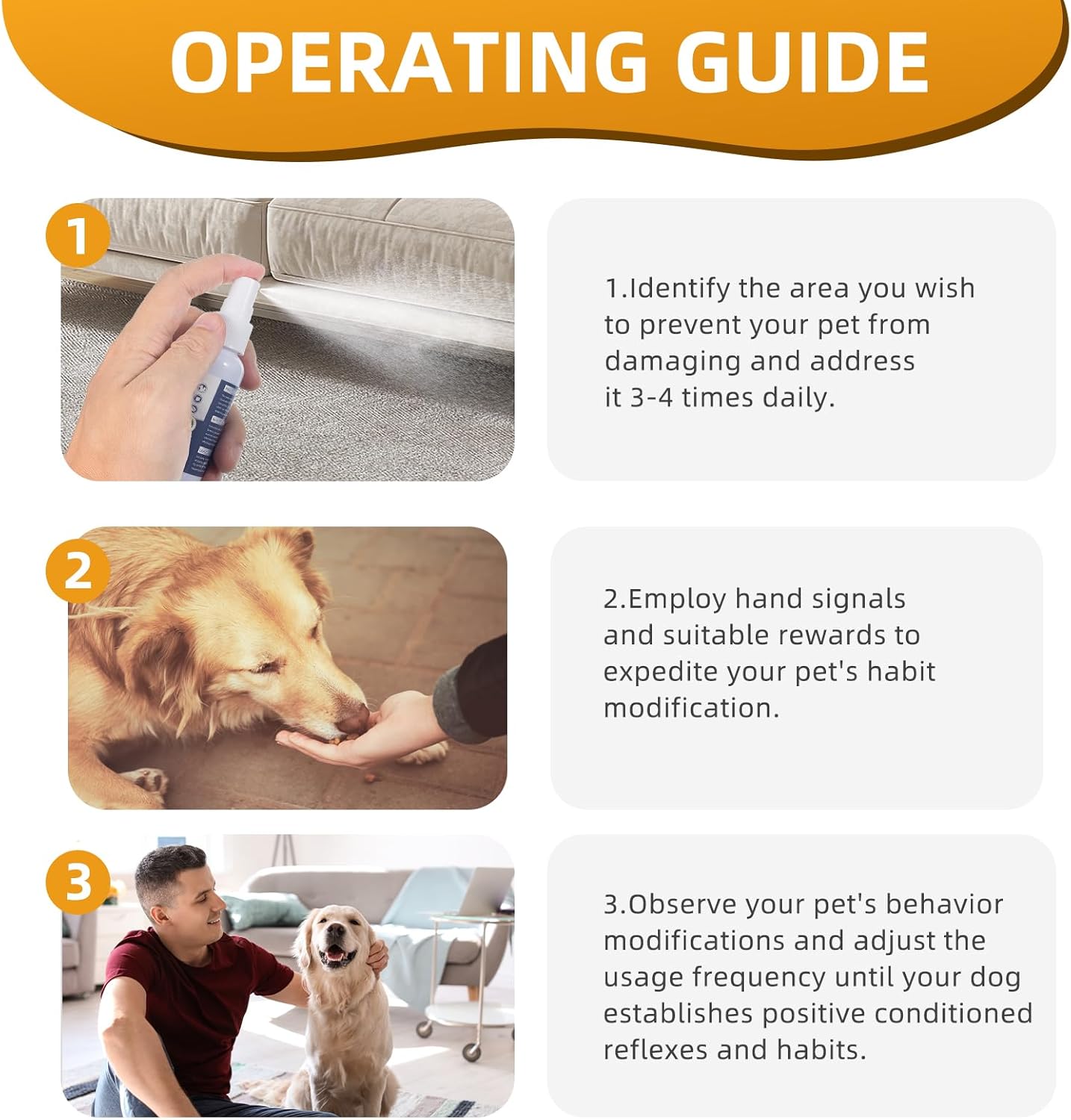 OPERATING GUIDE

1

1.Identify the area you wish to prevent your pet from damaging and address it 3-4 times daily.

2

2.Employ hand signals and suitable rewards to expedite your pet's habit modification.

3

3.Observe your pet's behavior modifications and adjust the usage frequency until your dog establishes positive conditioned reflexes and habits.