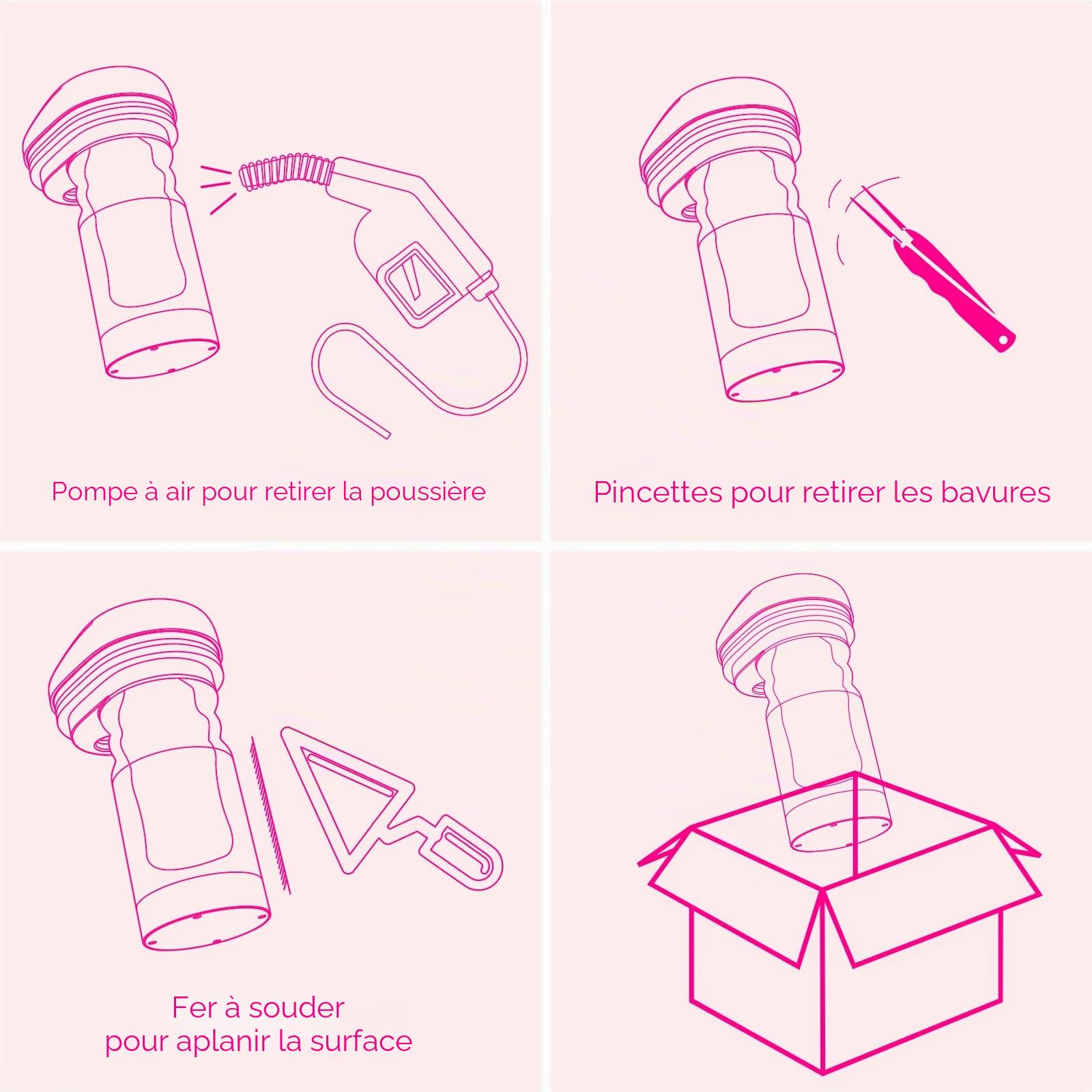 Pompe à air pour retirer la poussière

Pincettes pour retirer les bavures

Fer à souder
pour aplanir la surface