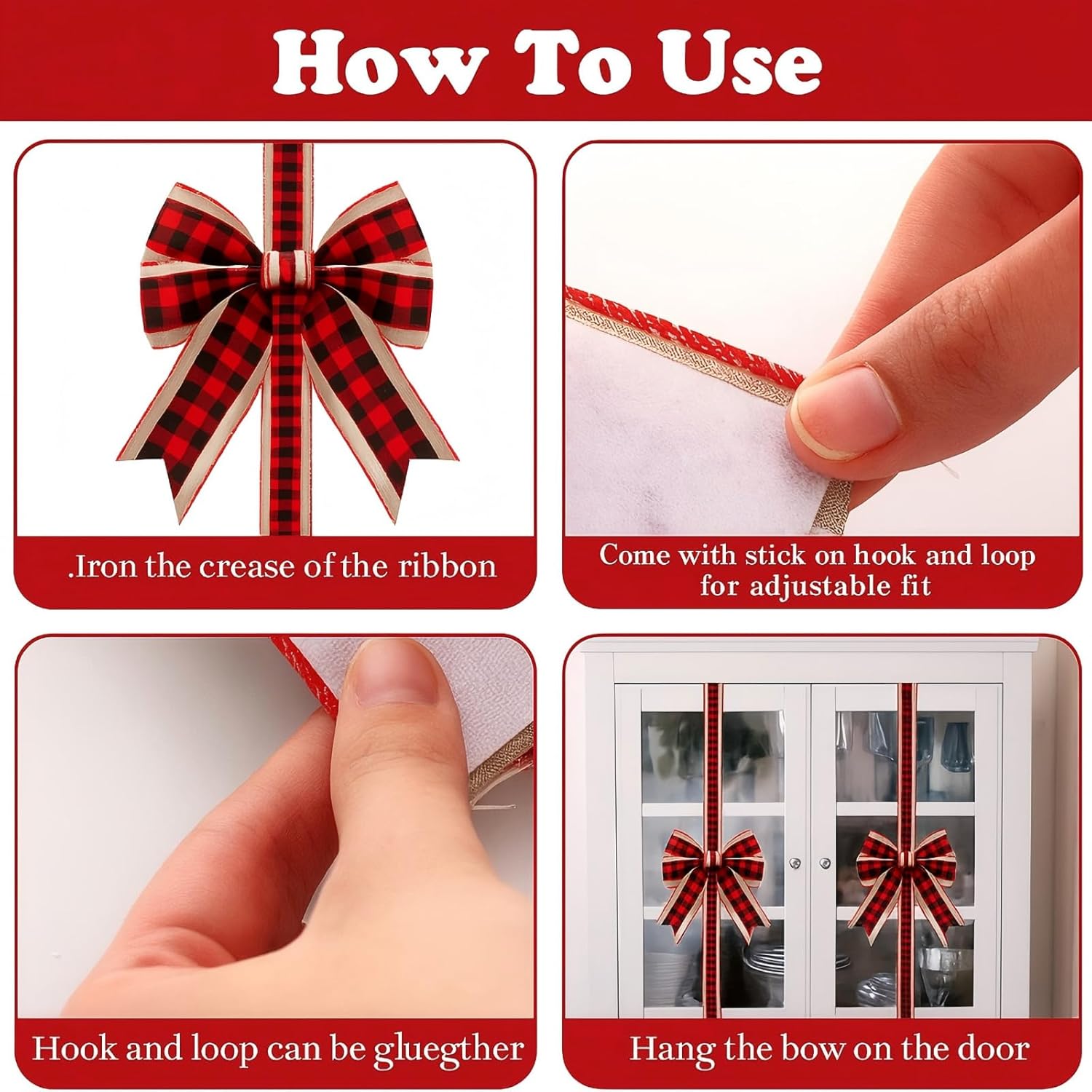 How To Use

.Iron the crease of the ribbon

Come with stick on hook and loop for adjustable fit

Hook and loop can be gluegther

Hang the bow on the door