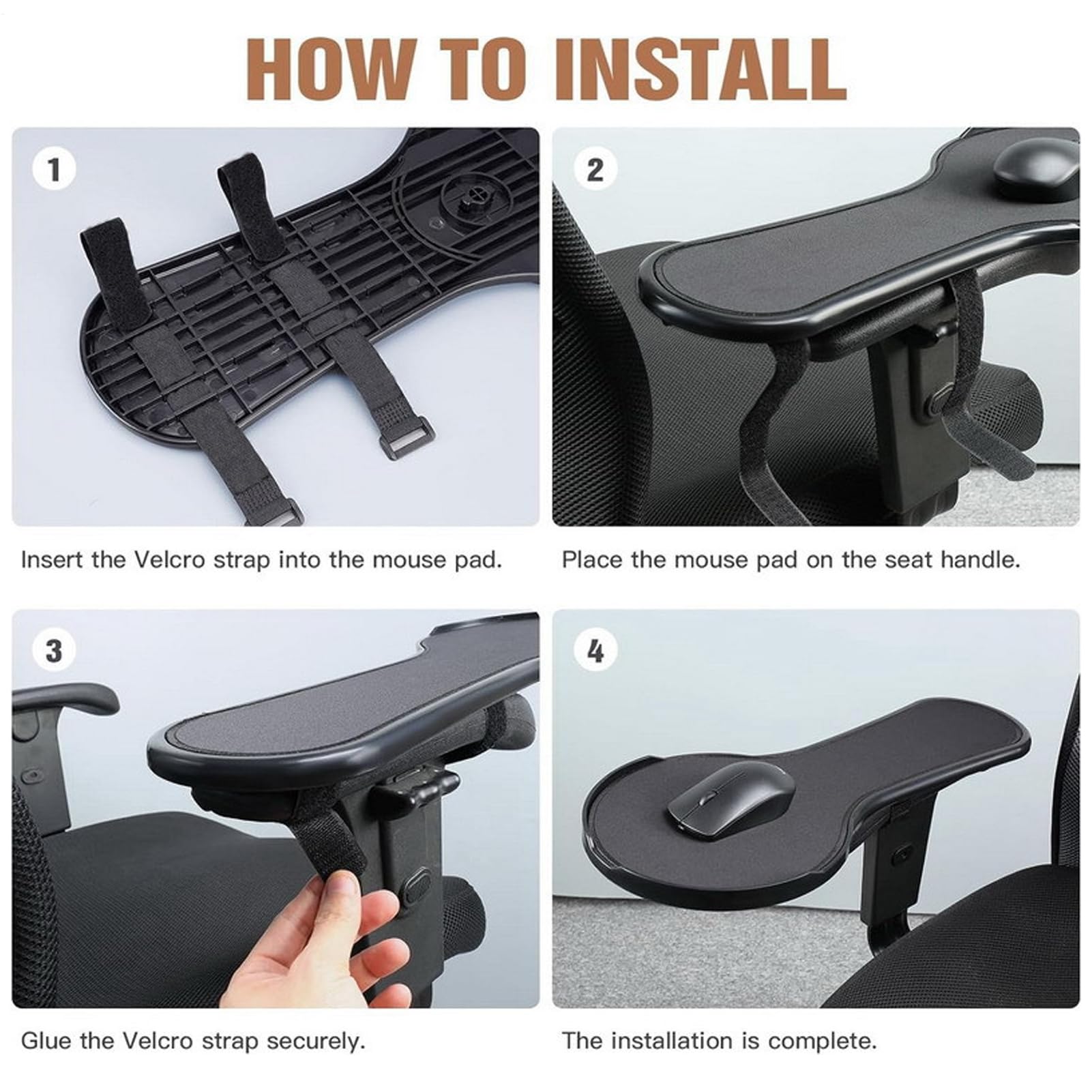 HOW TO INSTALL

1

Insert the Velcro strap into the mouse pad.

2

Place the mouse pad on the seat handle.

3

Glue the Velcro strap securely.

4

The installation is complete.