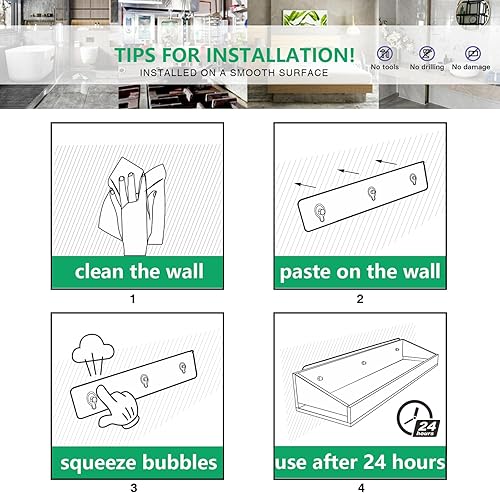 TIPS FOR INSTALLATION!
INSTALLED ON A SMOOTH SURFACE

No tools
No drilling
No damage

clean the wall
1

paste on the wall
2

squeeze bubbles
3

24 hours
use after 24 hours
4