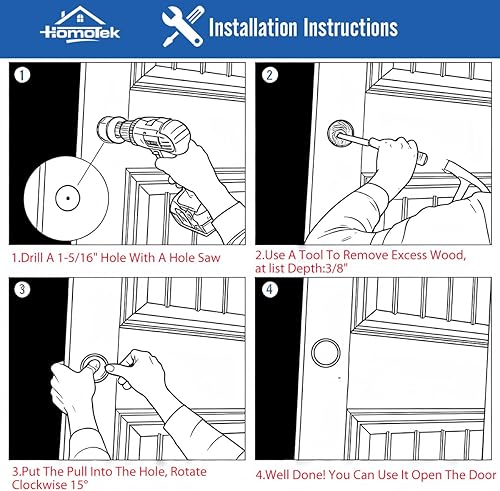 HomoTek

Installation Instructions

1

1.Drill A 1-5/16" Hole With A Hole Saw

2

2.Use A Tool To Remove Excess Wood, at list Depth:3/8"

3

3.Put The Pull Into The Hole, Rotate Clockwise 15°

4

4.Well Done! You Can Use It Open The Door