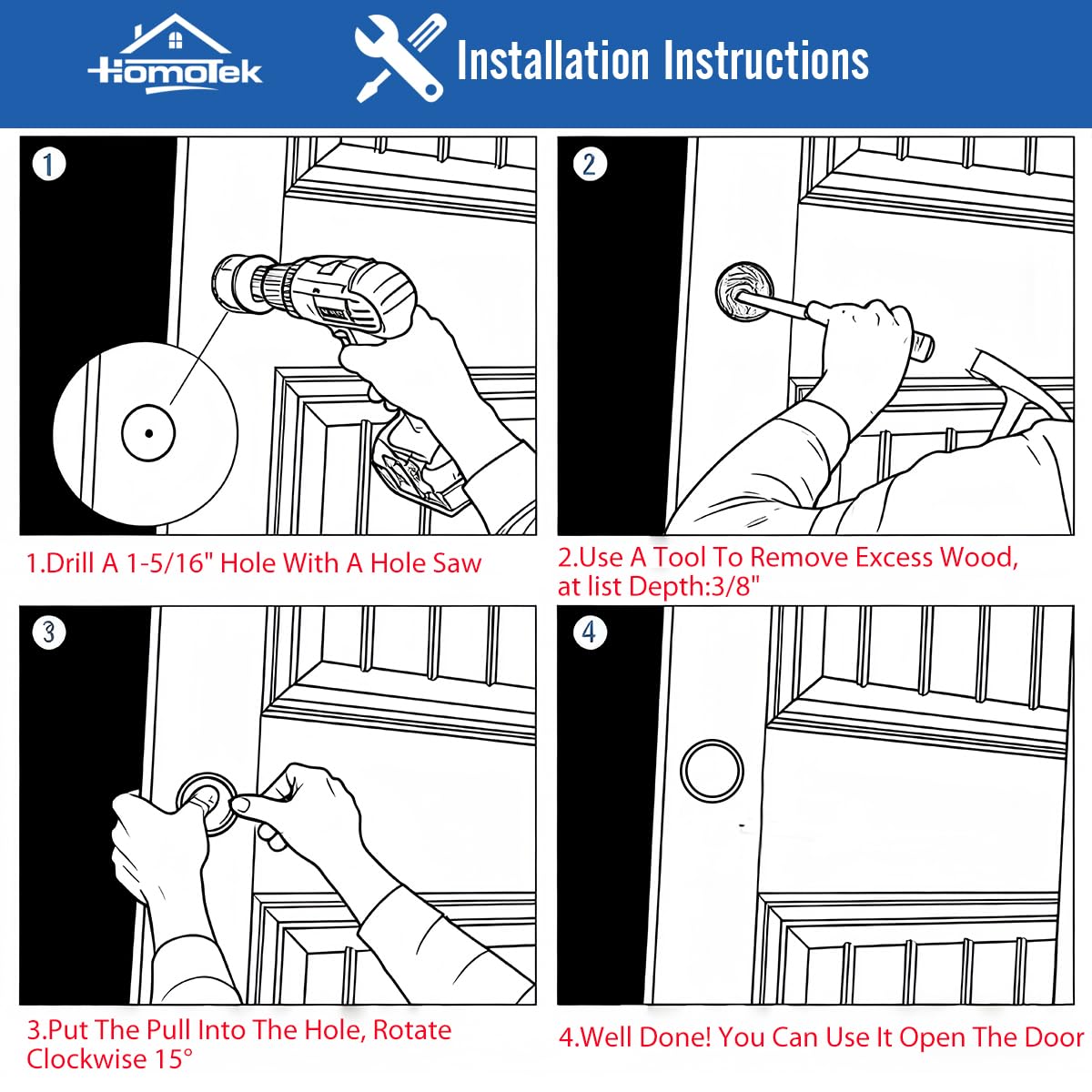 HomoTek

Installation Instructions

1

1.Drill A 1-5/16" Hole With A Hole Saw

2

2.Use A Tool To Remove Excess Wood, at list Depth:3/8"

3

3.Put The Pull Into The Hole, Rotate Clockwise 15°

4

4.Well Done! You Can Use It Open The Door