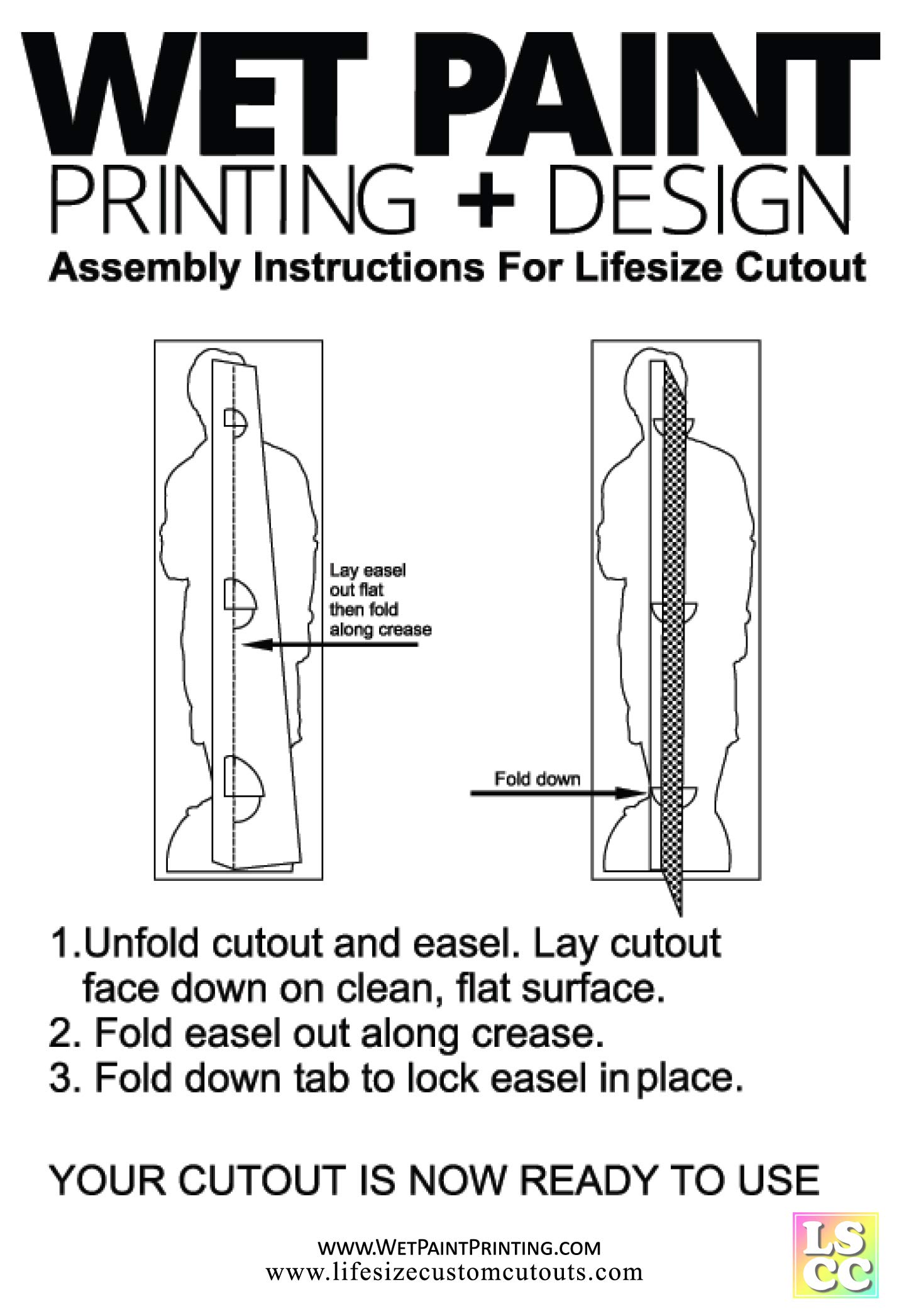 WET PAINT
PRINTING + DESIGN
Assembly Instructions For Lifesize Cutout

Lay easel out flat then fold along crease

Fold down

1.Unfold cutout and easel. Lay cutout face down on clean, flat surface.
2. Fold easel out along crease.
3. Fold down tab to lock easel in place.

YOUR CUTOUT IS NOW READY TO USE

WWW.WETPAINTPRINTING.COM
www.lifesizecustomcutouts.com

LS
CC