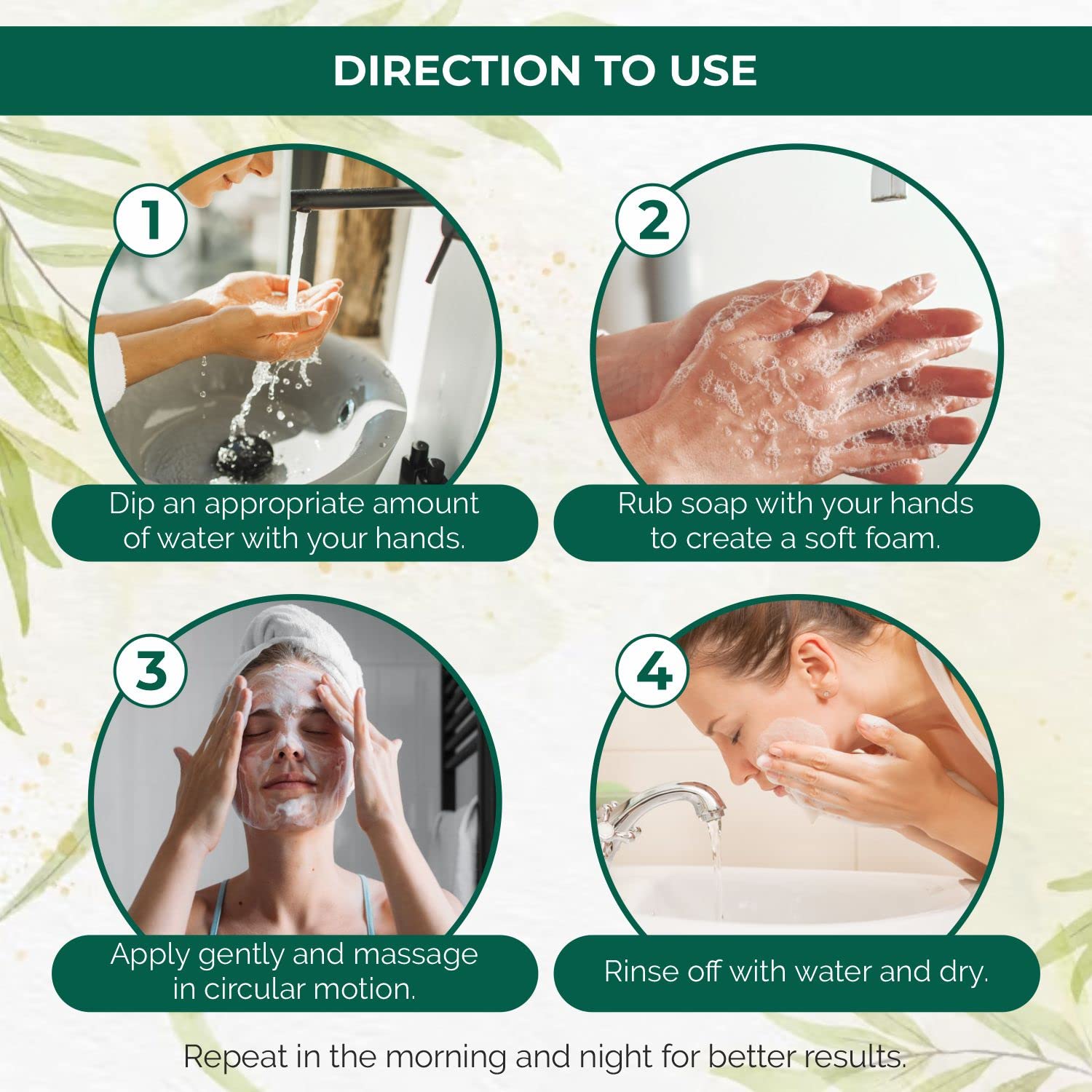 DIRECTION TO USE

1
Dip an appropriate amount of water with your hands.

2
Rub soap with your hands to create a soft foam.

3
Apply gently and massage in circular motion.

4
Rinse off with water and dry.

Repeat in the morning and night for better results.