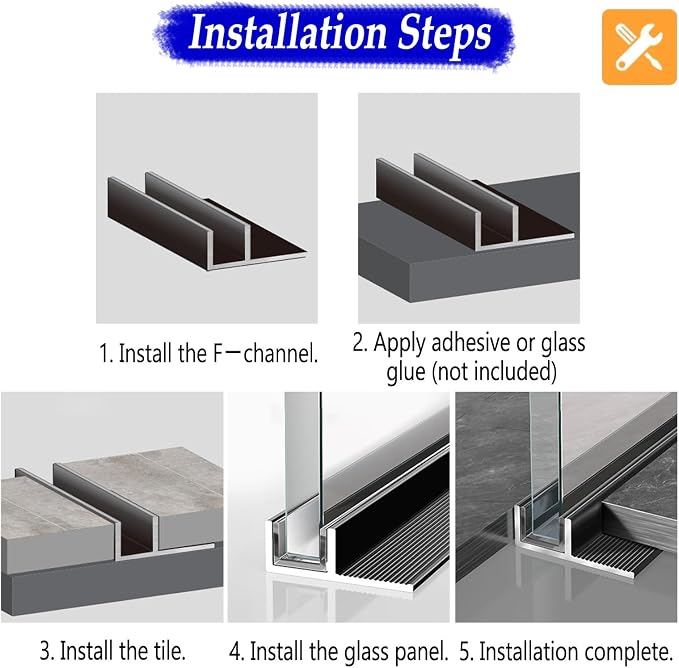 Installation Steps

1. Install the F—channel.

2. Apply adhesive or glass glue (not included)

3. Install the tile.

4. Install the glass panel.

5. Installation complete.