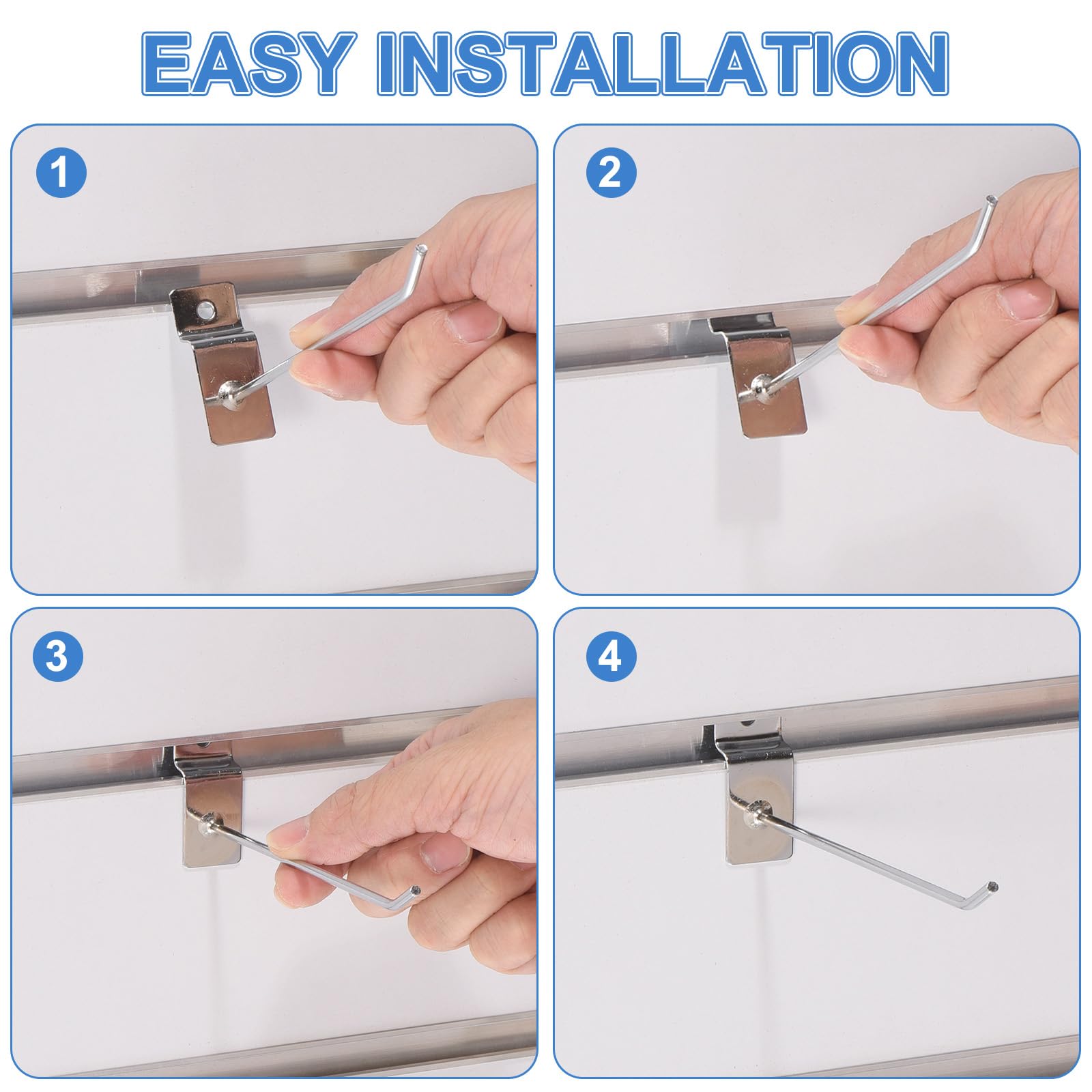 EASY INSTALLATION

1

2

3

4