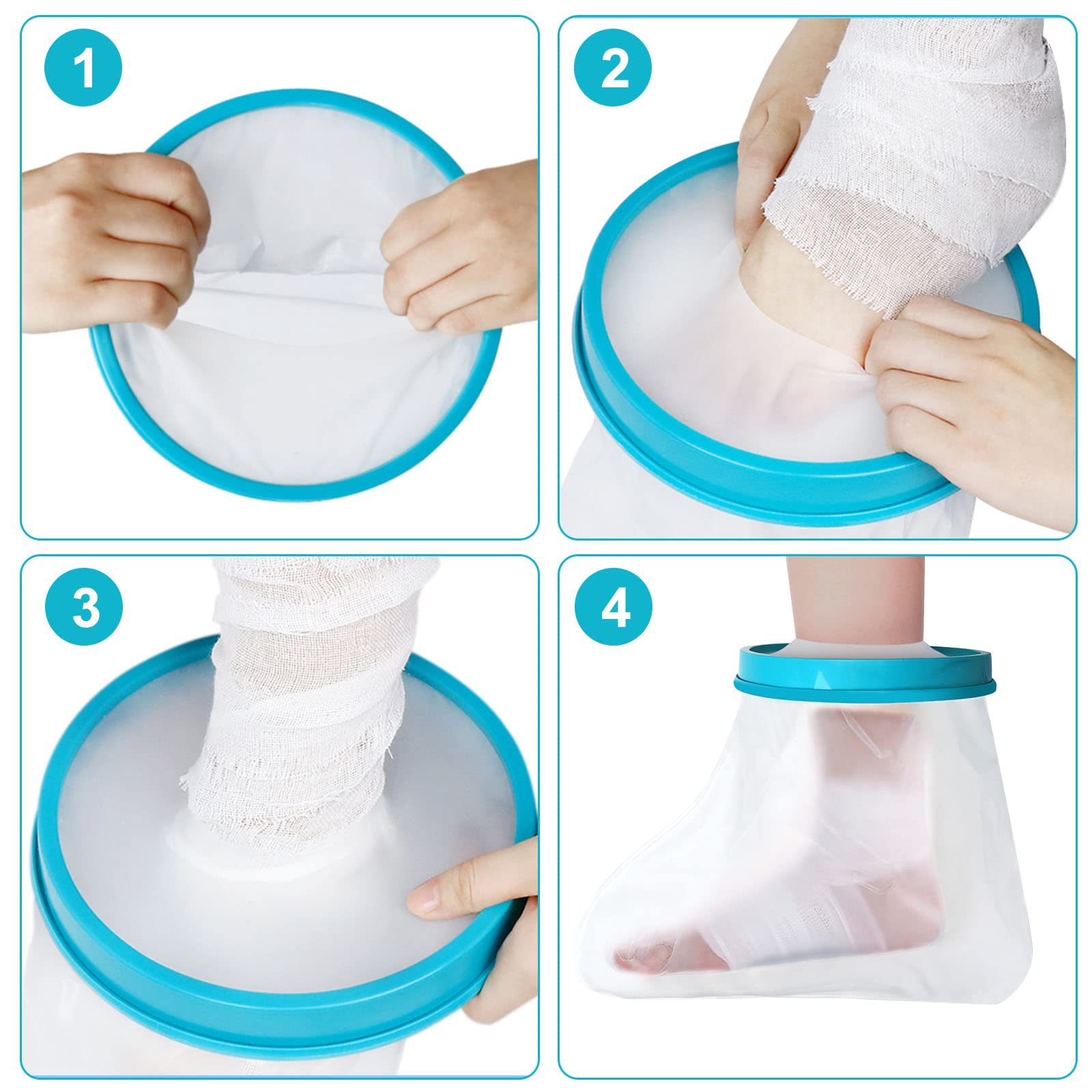 1

2

3

4