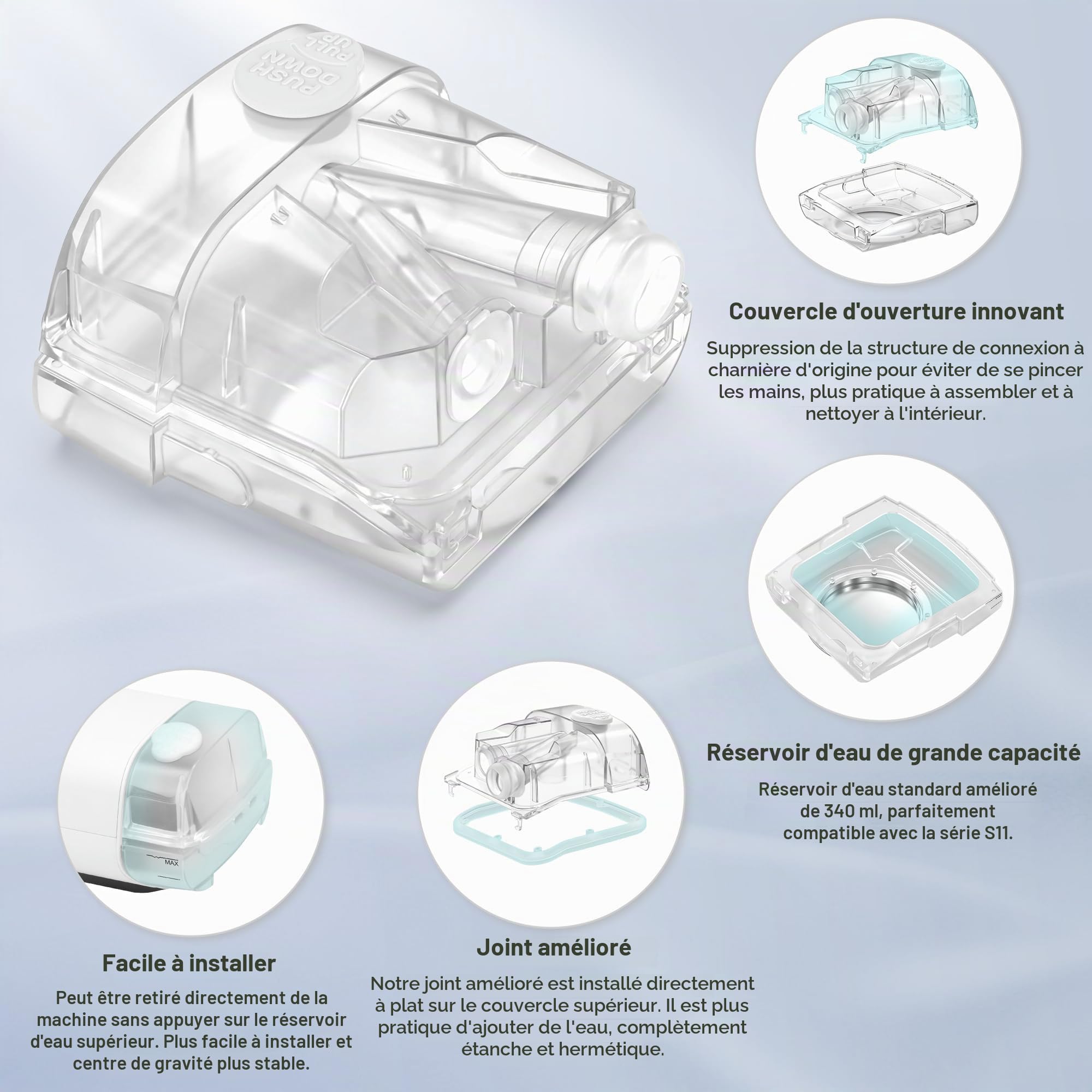 PUSH DOWN
PULL UP

Couvercle d'ouverture innovant

Suppression de la structure de connexion à charnière d'origine pour éviter de se pincer les mains, plus pratique à assembler et à nettoyer à l'intérieur.

Réservoir d'eau de grande capacité

Réservoir d'eau standard amélioré de 340 ml, parfaitement compatible avec la série S11.

MAX

Facile à installer

Peut être retiré directement de la machine sans appuyer sur le réservoir d'eau supérieur. Plus facile à installer et centre de gravité plus stable.

Joint amélioré

Notre joint amélioré est installé directement à plat sur le couvercle supérieur. Il est plus pratique d'ajouter de l'eau, complètement étanche et hermétique.