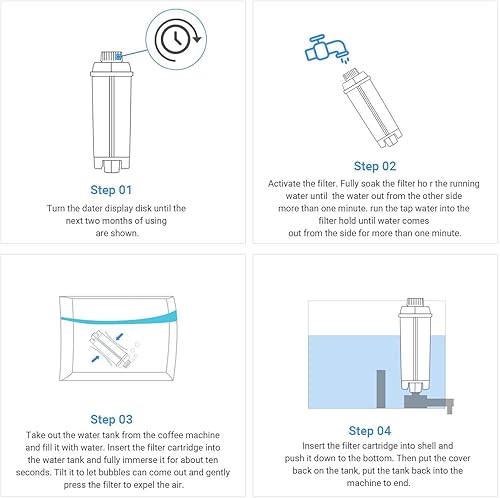 Step 01
Turn the dater display disk until the next two months of using are shown.

Step 02
Activate the filter. Fully soak the filter ho r the running water until the water out from the other side more than one minute. run the tap water into the filter hold until water comes out from the side for more than one minute.

Step 03
Take out the water tank from the coffee machine and fill it with water. Insert the filter cartridge into the water tank and fully immerse it for about ten seconds. Tilt it to let bubbles can come out and gently press the filter to expel the air.

Step 04
Insert the filter cartridge into shell and push it down to the bottom. Then put the cover back on the tank, put the tank back into the machine to end.