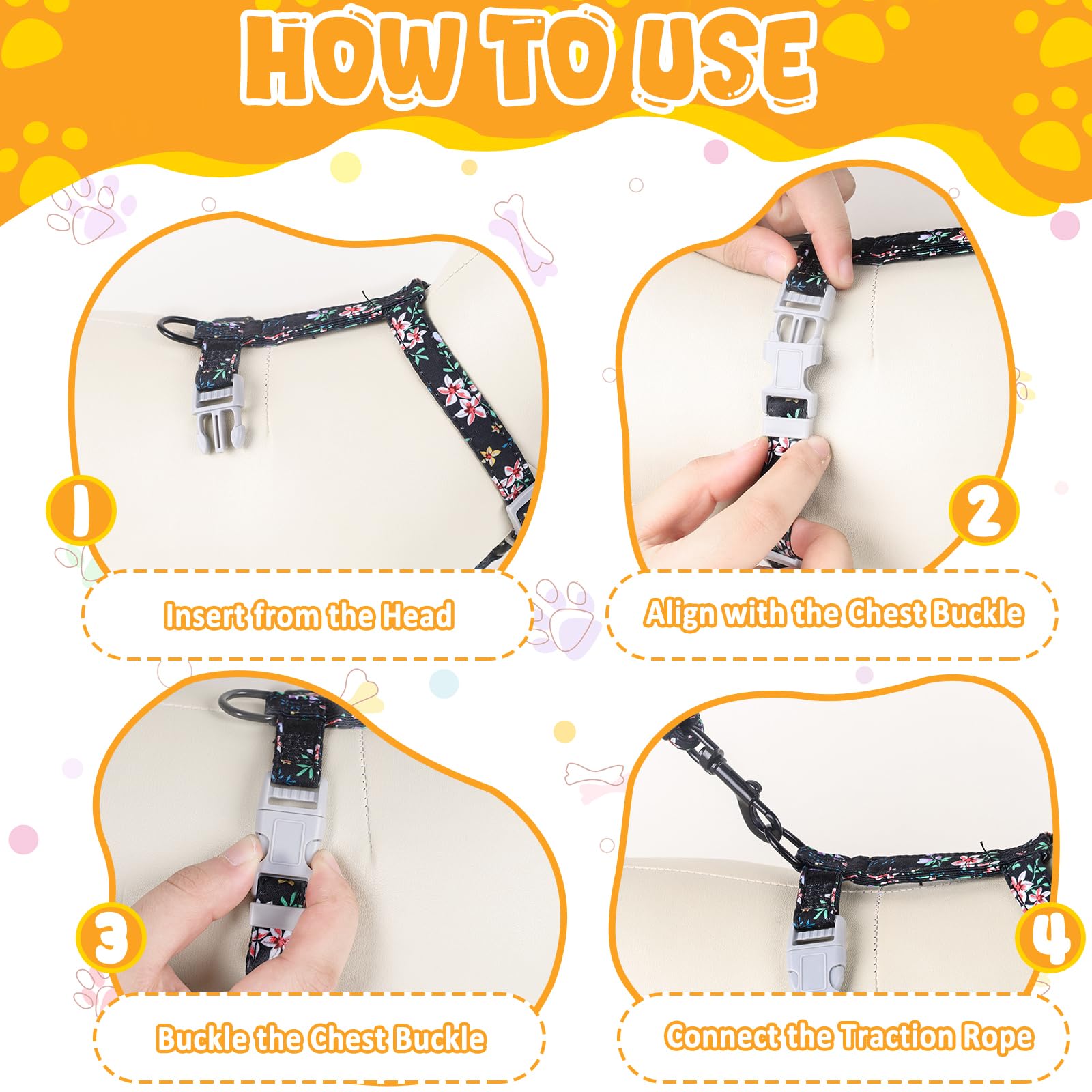 HOW TO USE

1

Insert from the Head

2

Align with the Chest Buckle

3

Buckle the Chest Buckle

4

Connect the Traction Rope