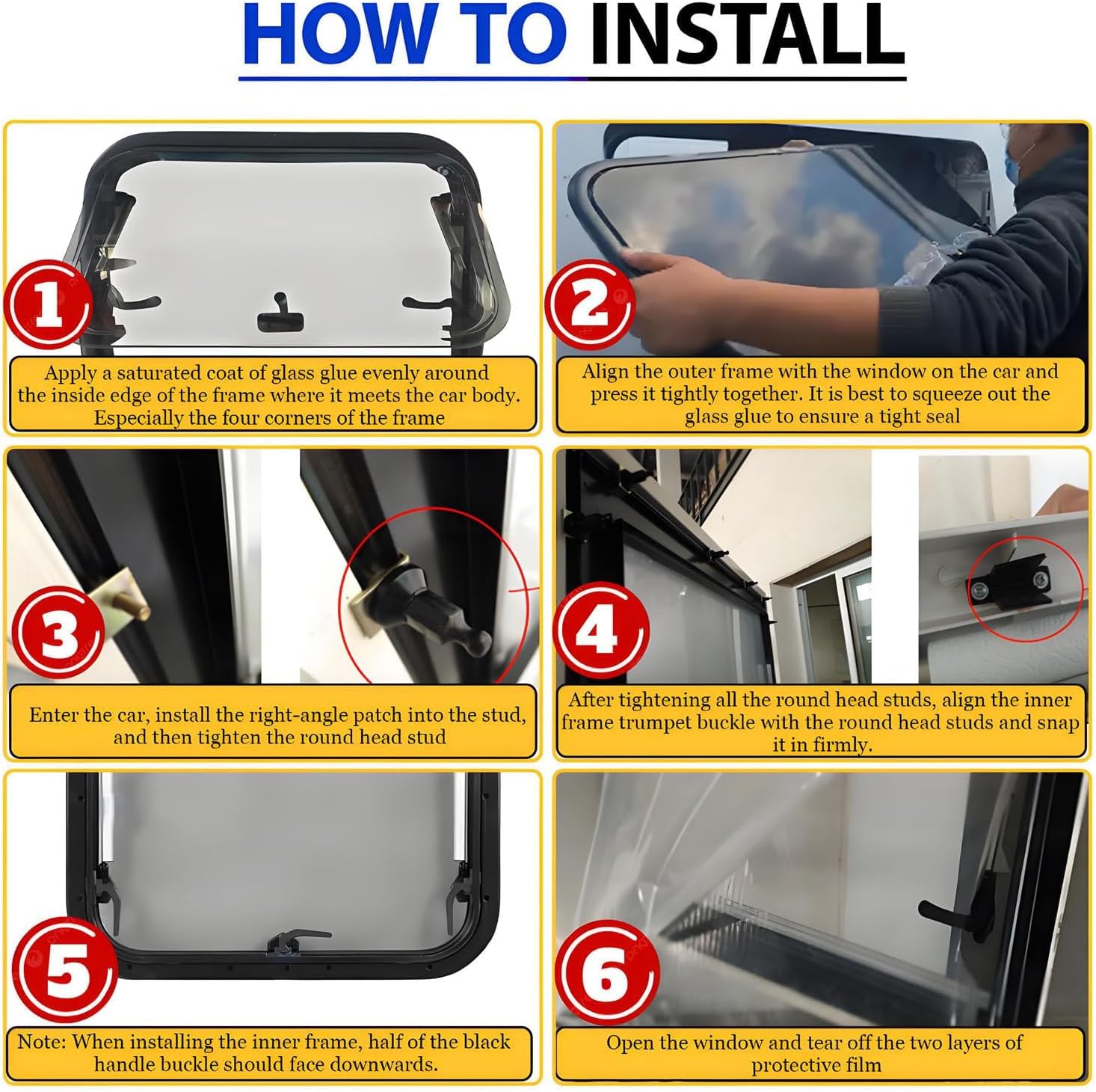 HOW TO INSTALL

1

Apply a saturated coat of glass glue evenly around the inside edge of the frame where it meets the car body. Especially the four corners of the frame

2

Align the outer frame with the window on the car and press it tightly together. It is best to squeeze out the glass glue to ensure a tight seal

3

Enter the car, install the right-angle patch into the stud, and then tighten the round head stud

4

After tightening all the round head studs, align the inner frame trumpet buckle with the round head studs and snap it in firmly.

5

Note: When installing the inner frame, half of the black handle buckle should face downwards.

6

Open the window and tear off the two layers of protective film