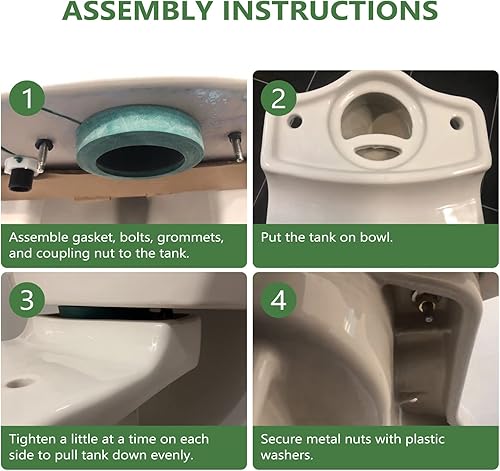 ASSEMBLY INSTRUCTIONS

1

Assemble gasket, bolts, grommets, and coupling nut to the tank.

2

Put the tank on bowl.

3

Tighten a little at a time on each side to pull tank down evenly.

4

Secure metal nuts with plastic washers.