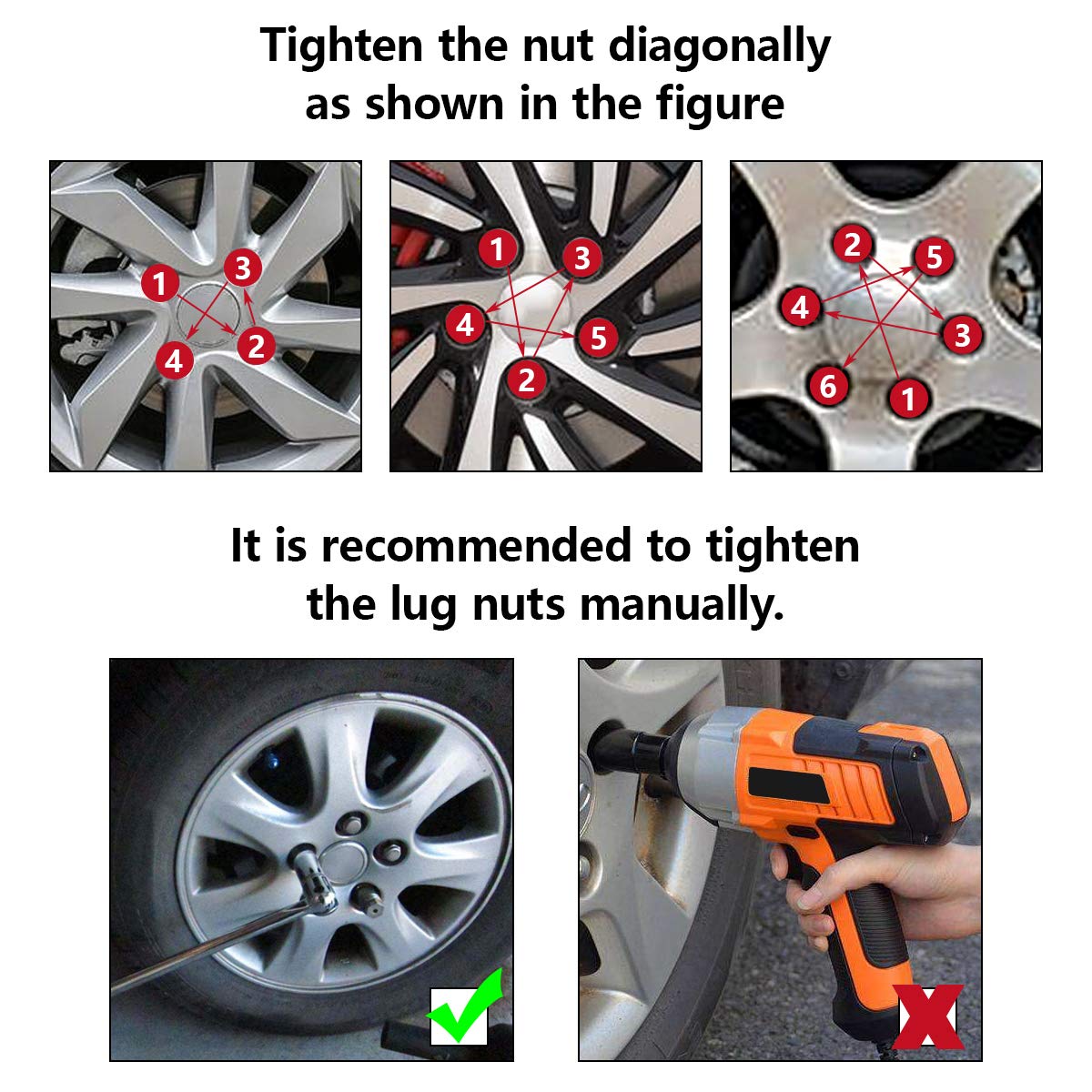 Tighten the nut diagonally as shown in the figure

1
3
4
2

1
3
4
5
2

2
5
4
3
6
1

It is recommended to tighten the lug nuts manually.