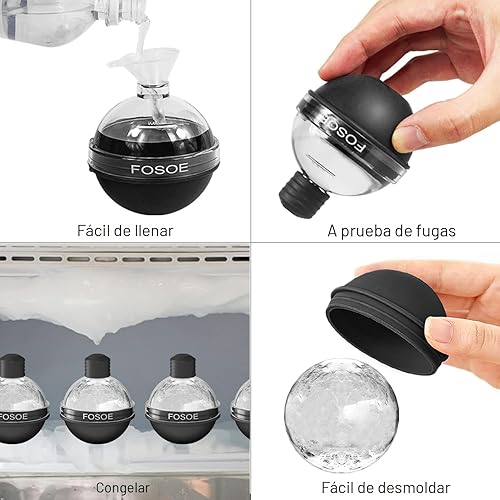 FOSOE

Fácil de llenar

FOSOE

A prueba de fugas

FOSOE FOSOE FOSOE

Congelar

Fácil de desmoldar