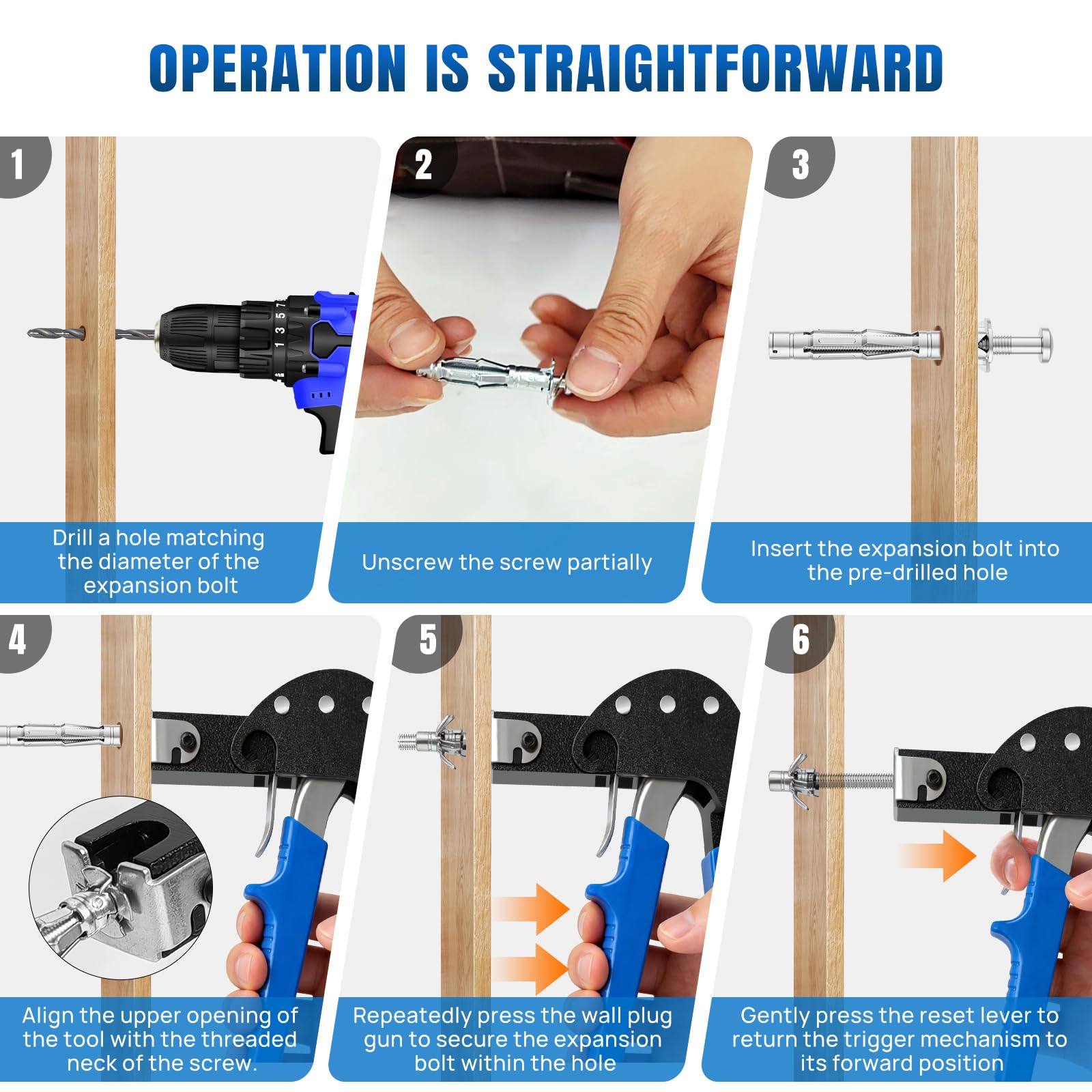 OPERATION IS STRAIGHTFORWARD

1

1 3 5 7

Drill a hole matching the diameter of the expansion bolt

2

Unscrew the screw partially

3

Insert the expansion bolt into the pre-drilled hole

4

Align the upper opening of the tool with the threaded neck of the screw.

5

Repeatedly press the wall plug gun to secure the expansion bolt within the hole

6

Gently press the reset lever to return the trigger mechanism to its forward position