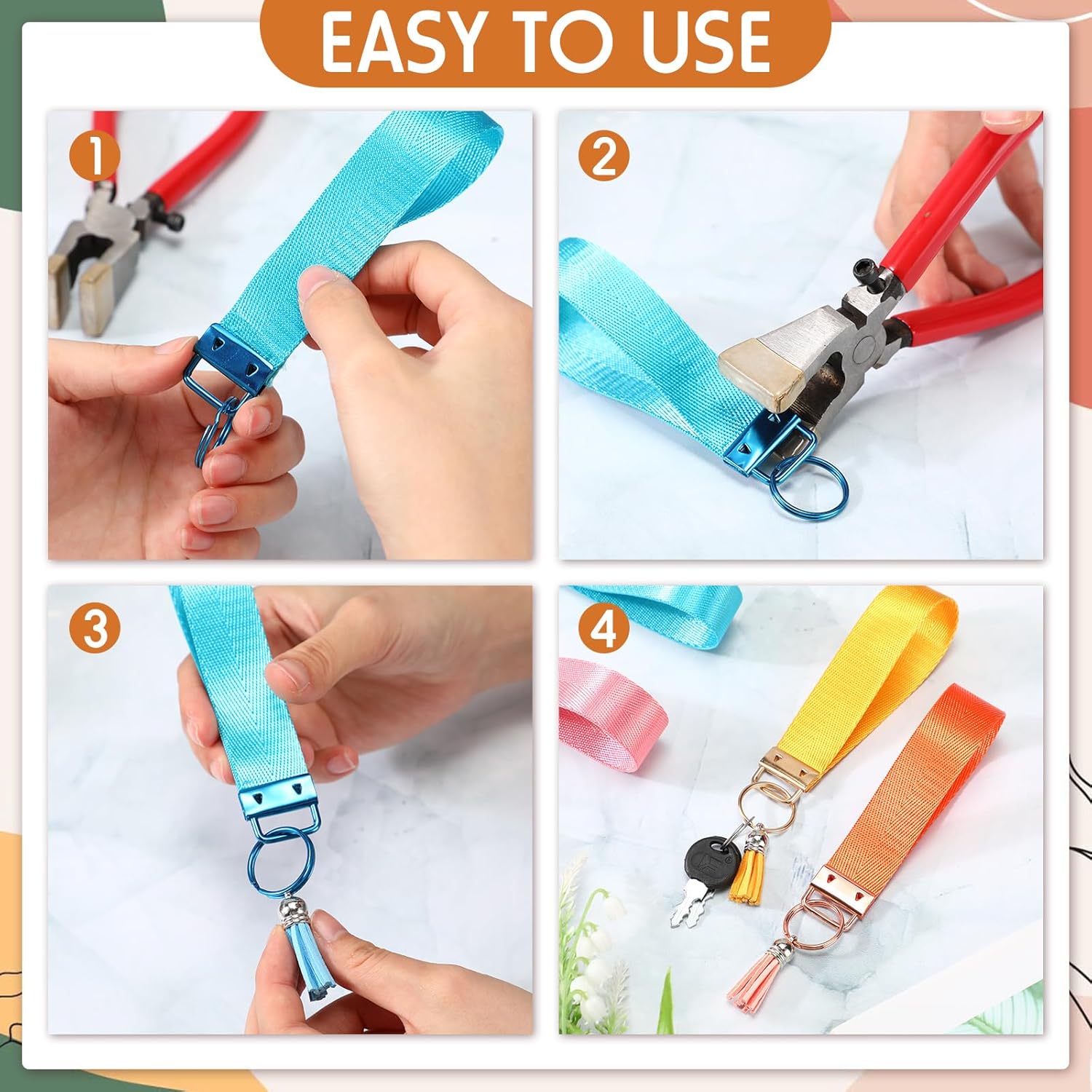 EASY TO USE

1

2

3

4