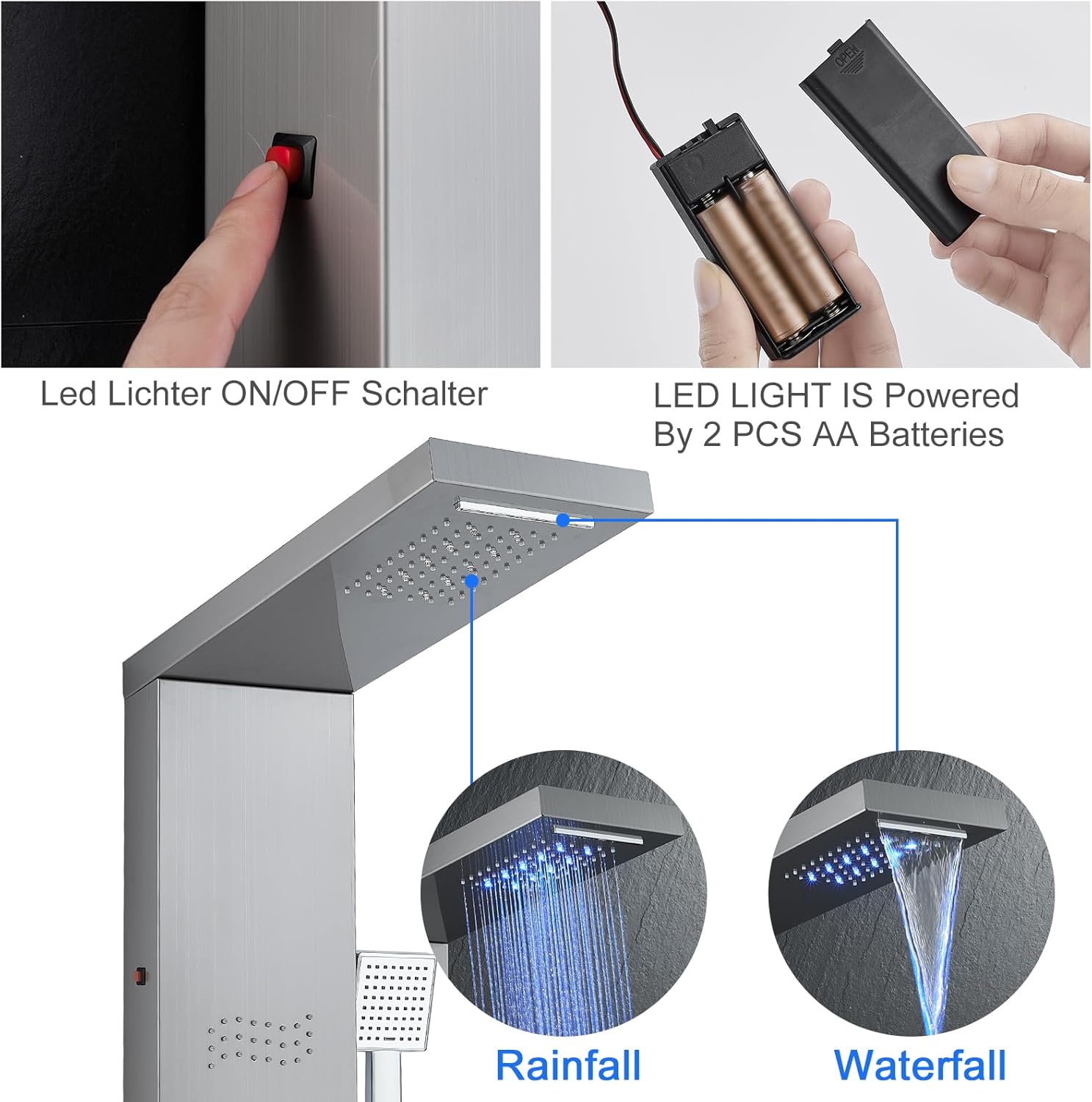 OPEN

Led Lichter ON/OFF Schalter

LED LIGHT IS Powered By 2 PCS AA Batteries

Rainfall

Waterfall