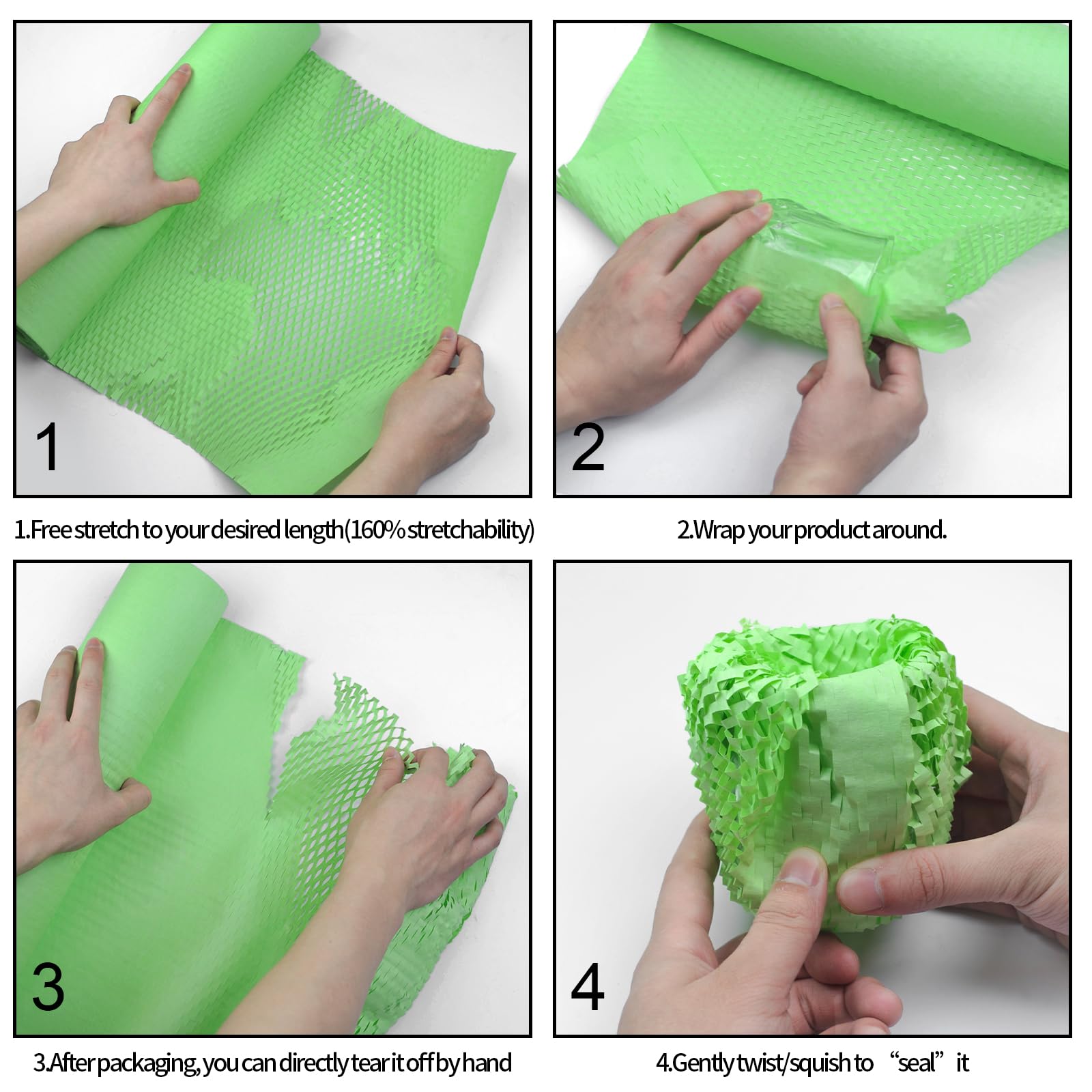 1

1.Free stretch to your desired length(160% stretchability)

2

2.Wrap your product around.

3

3.After packaging, you can directly tear it off by hand

4

4.Gently twist/squish to “seal” it