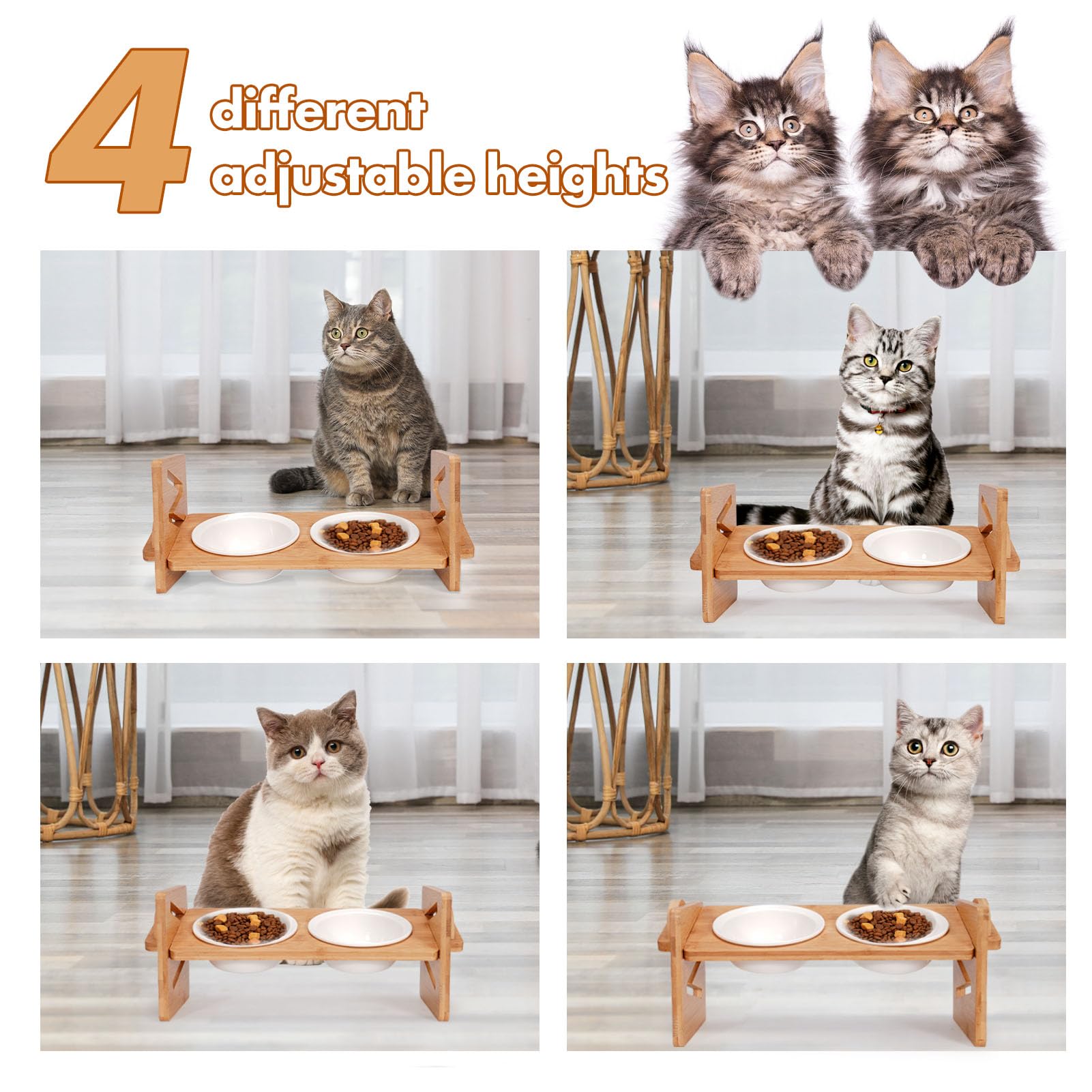 4 different adjustable heights