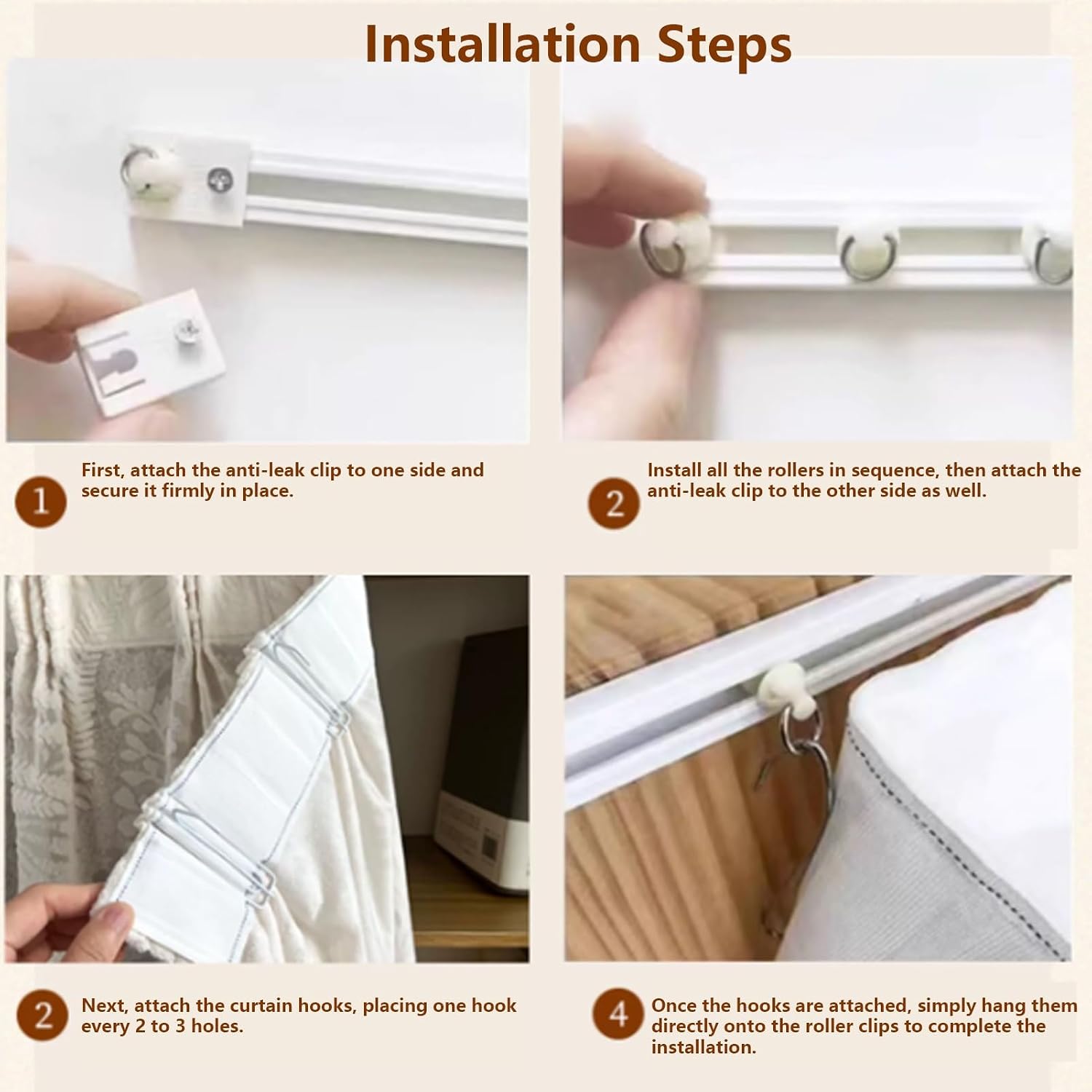 Installation Steps

1
First, attach the anti-leak clip to one side and secure it firmly in place.

2
Install all the rollers in sequence, then attach the anti-leak clip to the other side as well.

2
Next, attach the curtain hooks, placing one hook every 2 to 3 holes.

4
Once the hooks are attached, simply hang them directly onto the roller clips to complete the installation.