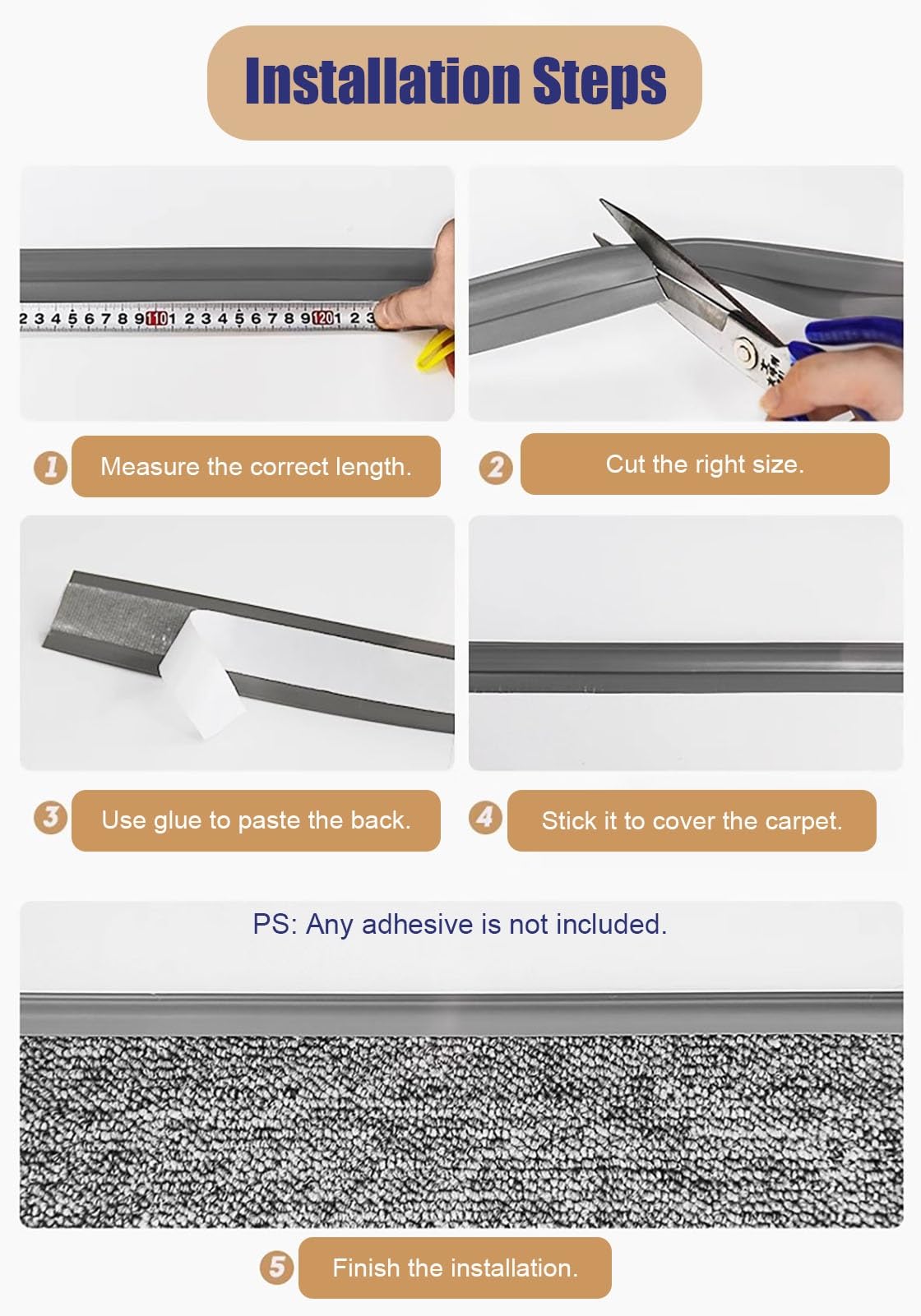 Installation Steps

2 3 4 5 6 7 8 9 110 1 2 3 4 5 6 7 8 9 120 1 2 3

1 Measure the correct length.

2 Cut the right size.

3 Use glue to paste the back.

4 Stick it to cover the carpet.

PS: Any adhesive is not included.

5 Finish the installation.