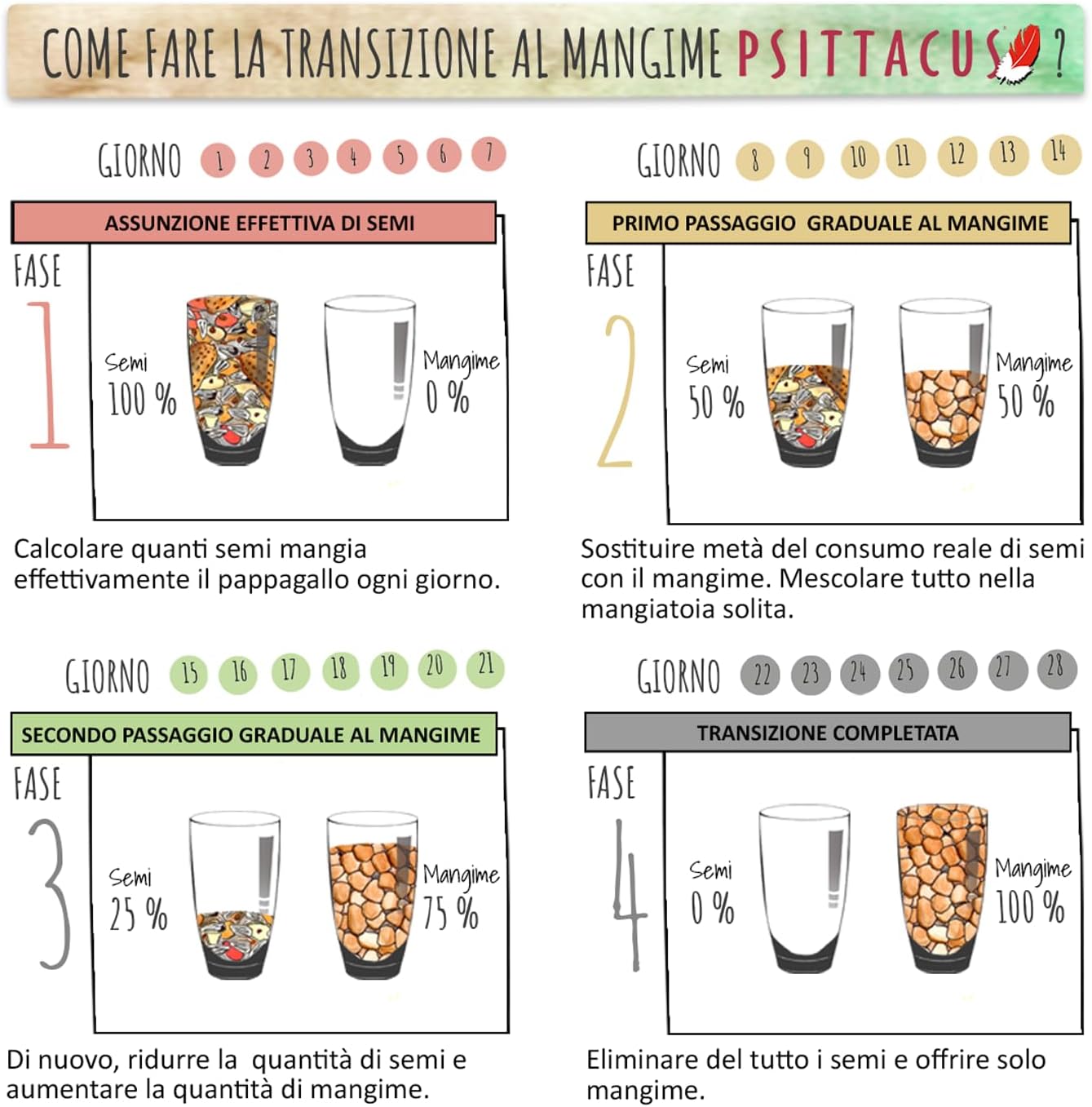 COME FARE LA TRANSIZIONE AL MANGIME PSITTACUS ?

GIORNO 1 2 3 4 5 6 7

ASSUNZIONE EFFETTIVA DI SEMI

FASE 1

Semi 100 %

Mangime 0 %

Calcolare quanti semi mangia effettivamente il pappagallo ogni giorno.

GIORNO 8 9 10 11 12 13 14

PRIMO PASSAGGIO GRADUALE AL MANGIME

FASE 2

Semi 50 %

Mangime 50 %

Sostituire metà del consumo reale di semi con il mangime. Mescolare tutto nella mangiatoia solita.

GIORNO 15 16 17 18 19 20 21

SECONDO PASSAGGIO GRADUALE AL MANGIME

FASE 3

Semi 25 %

Mangime 75 %

Di nuovo, ridurre la quantità di semi e aumentare la quantità di mangime.

GIORNO 22 23 24 25 26 27 28

TRANSIZIONE COMPLETATA

FASE 4

Semi 0 %

Mangime 100 %

Eliminare del tutto i semi e offrire solo mangime.