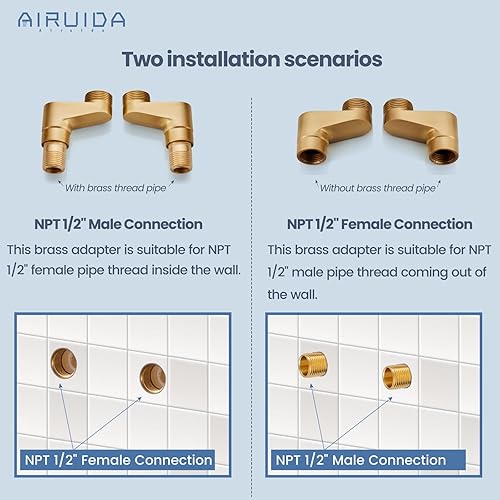 AIRUIDA

Two installation scenarios

With brass thread pipe

NPT 1/2" Male Connection

This brass adapter is suitable for NPT 1/2" female pipe thread inside the wall.

NPT 1/2" Female Connection

Without brass thread pipe

NPT 1/2" Female Connection

This brass adapter is suitable for NPT 1/2" male pipe thread coming out of the wall.

NPT 1/2" Male Connection