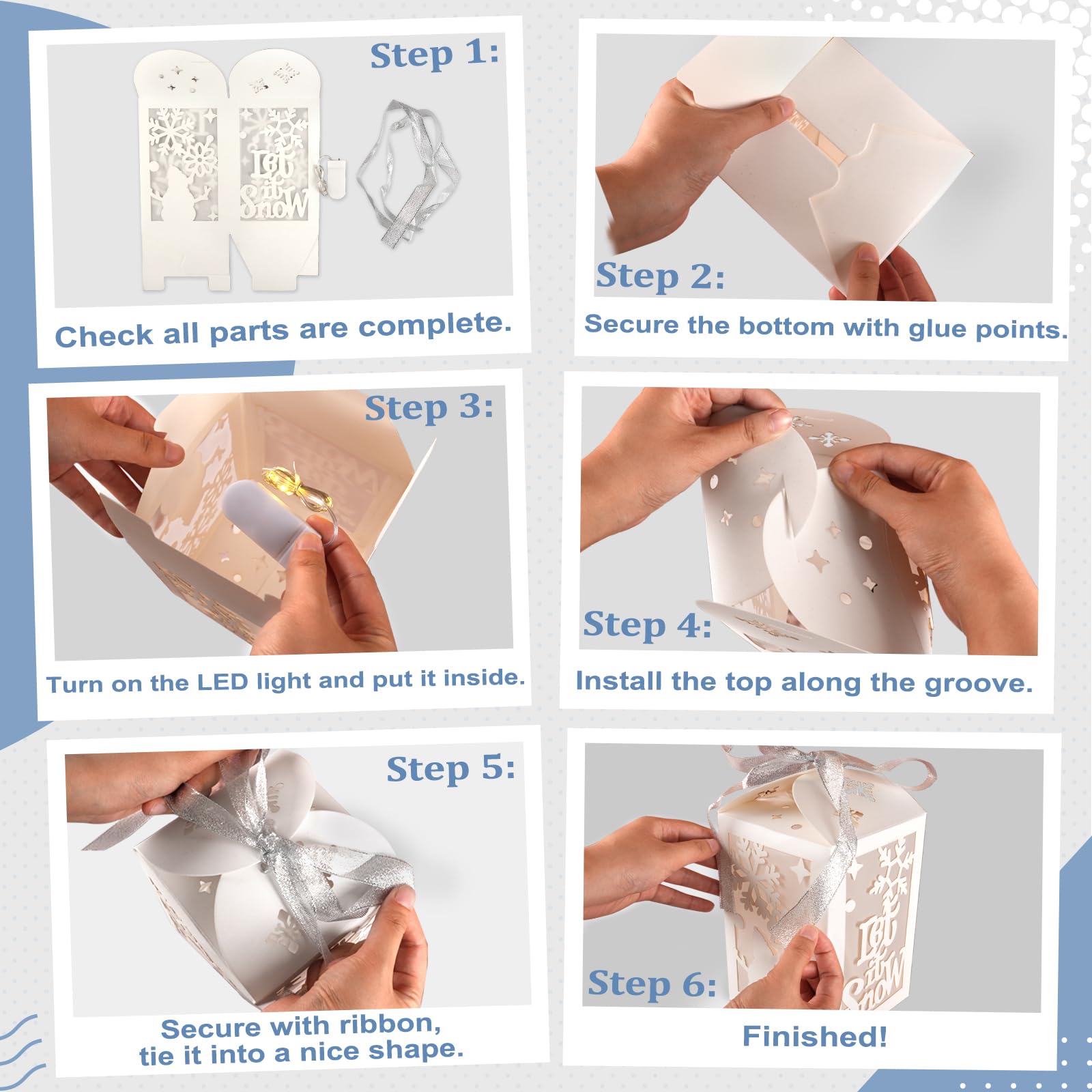 Step 1:

Let it Snow

Check all parts are complete.

Step 2:

Secure the bottom with glue points.

Step 3:

Turn on the LED light and put it inside.

Step 4:

Install the top along the groove.

Step 5:

Secure with ribbon, tie it into a nice shape.

Step 6:

Let it Snow

Finished!