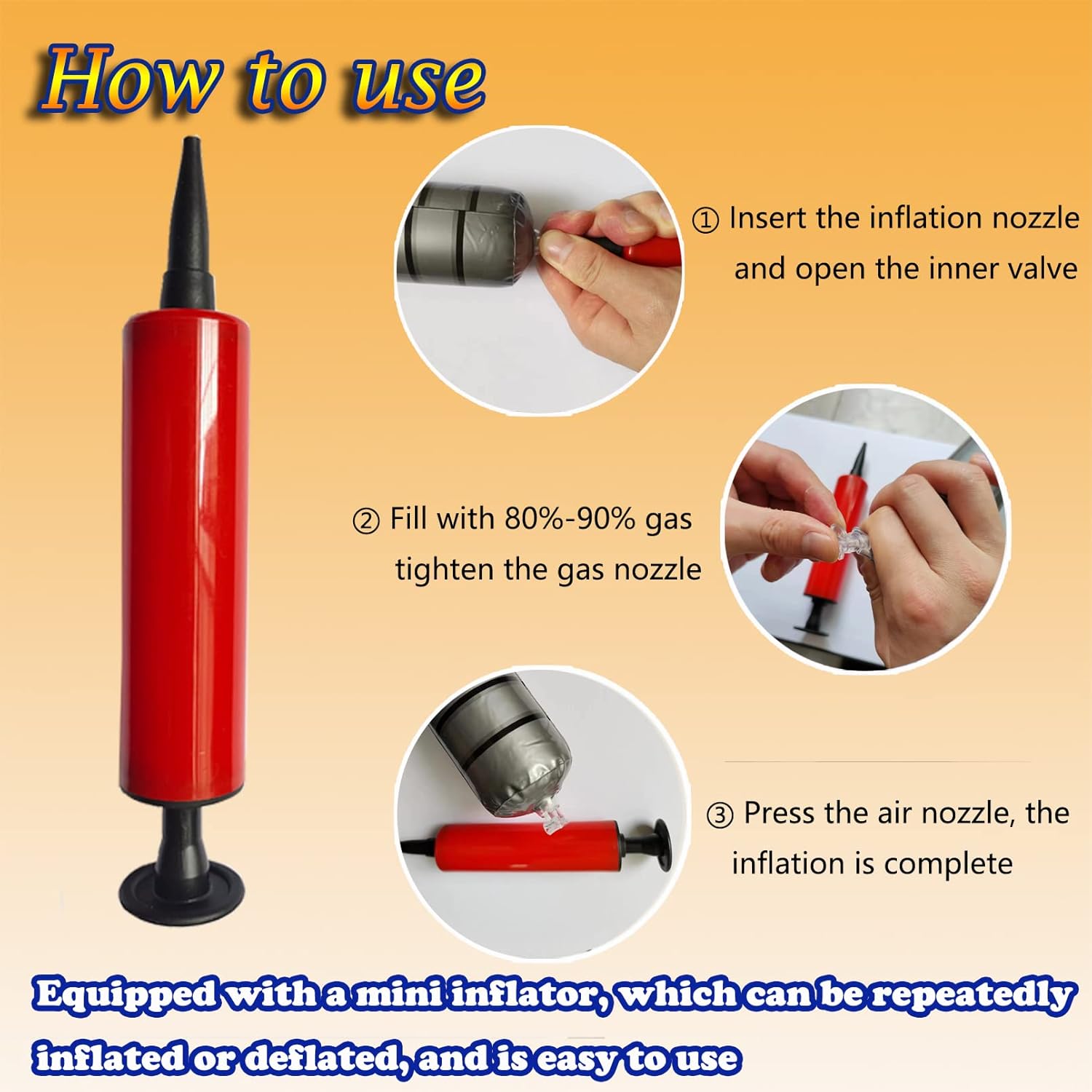 How to use

① Insert the inflation nozzle and open the inner valve

② Fill with 80%-90% gas tighten the gas nozzle

③ Press the air nozzle, the inflation is complete

Equipped with a mini inflator, which can be repeatedly inflated or deflated, and is easy to use