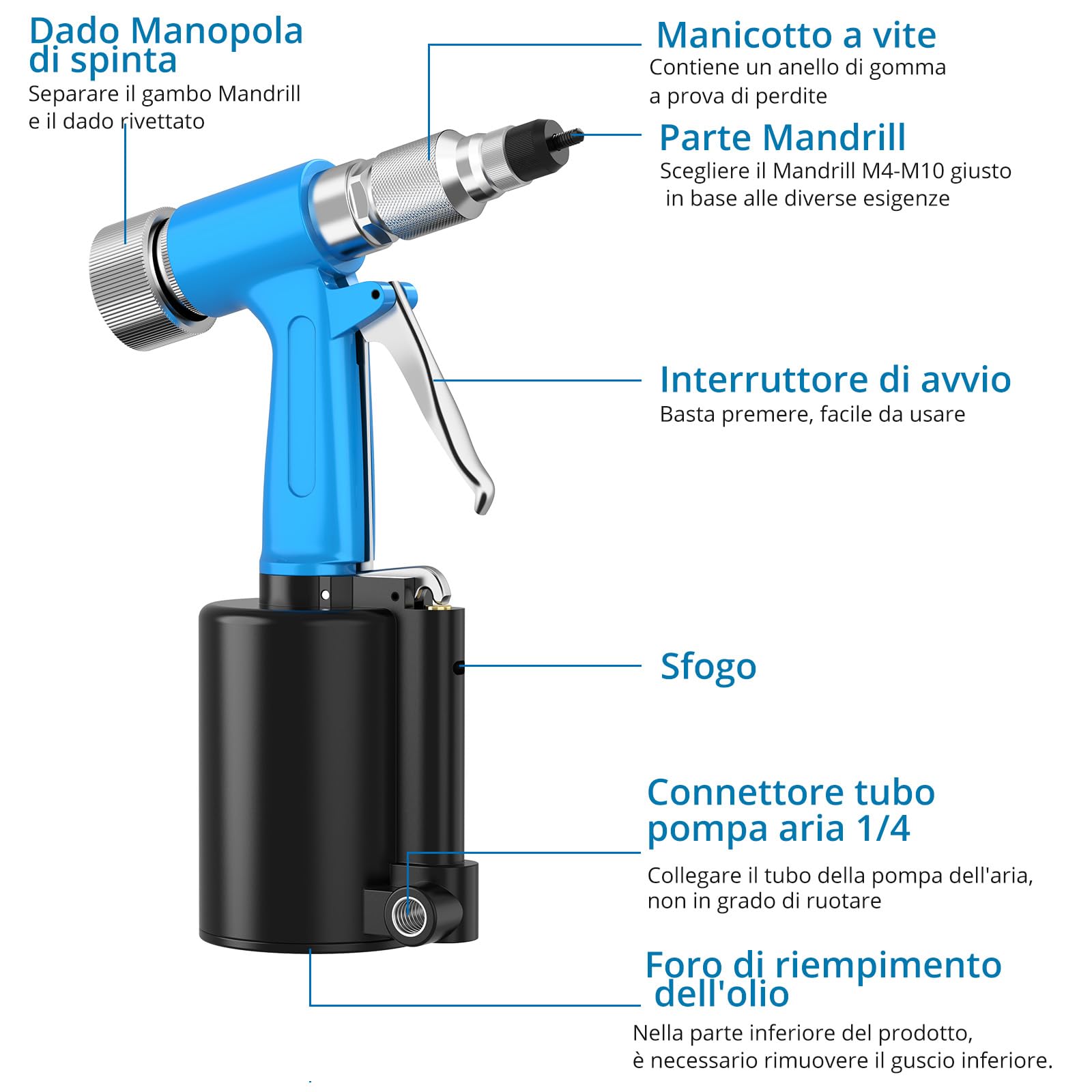 Dado Manopola di spinta
Separare il gambo Mandrill e il dado rivettato

Manicotto a vite
Contiene un anello di gomma a prova di perdite

Parte Mandrill
Scegliere il Mandrill M4-M10 giusto in base alle diverse esigenze

Interruttore di avvio
Basta premere, facile da usare

Sfogo

Connettore tubo pompa aria 1/4
Collegare il tubo della pompa dell'aria, non in grado di ruotare

Foro di riempimento dell'olio
Nella parte inferiore del prodotto, è necessario rimuovere il guscio inferiore.