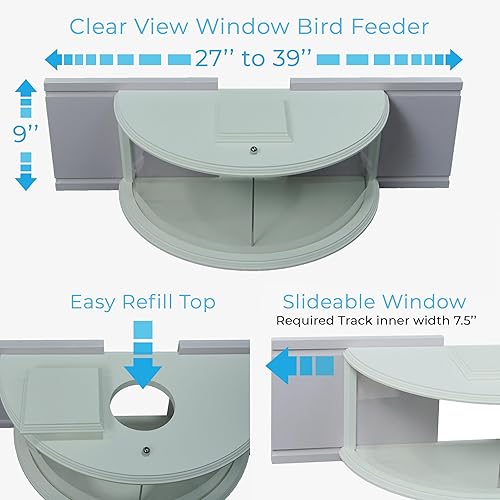 Clear View Window Bird Feeder

27'' to 39''

9''

Easy Refill Top

Slideable Window
Required Track inner width 7.5''