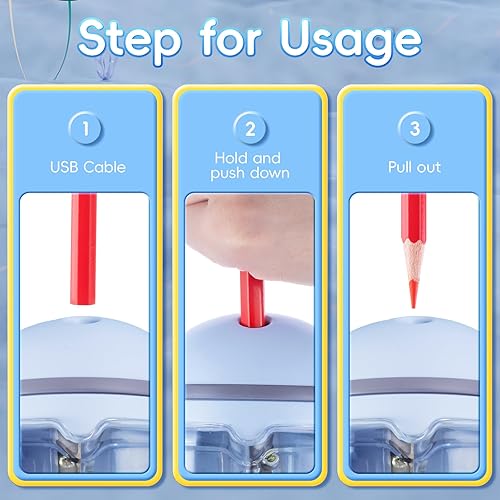 Step for Usage

1
USB Cable

2
Hold and push down

3
Pull out