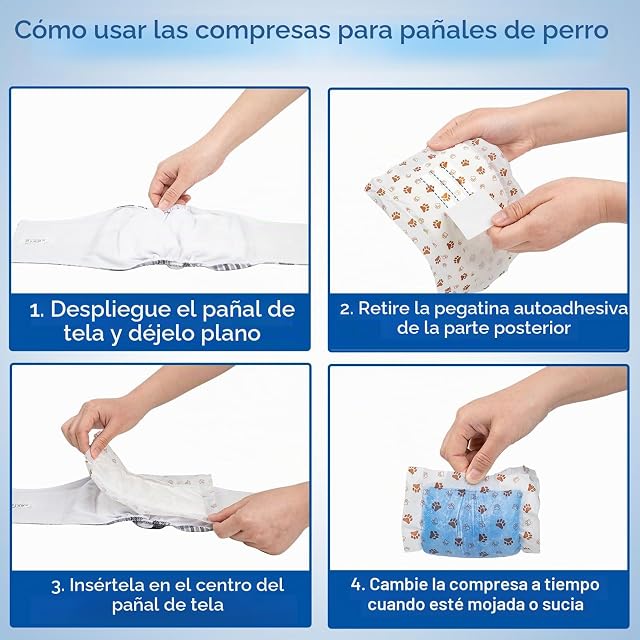 Cómo usar las compresas para pañales de perro

1. Despliegue el pañal de tela y déjelo plano

2. Retire la pegatina autoadhesiva de la parte posterior

3. Insértela en el centro del pañal de tela

4. Cambie la compresa a tiempo cuando esté mojada o sucia