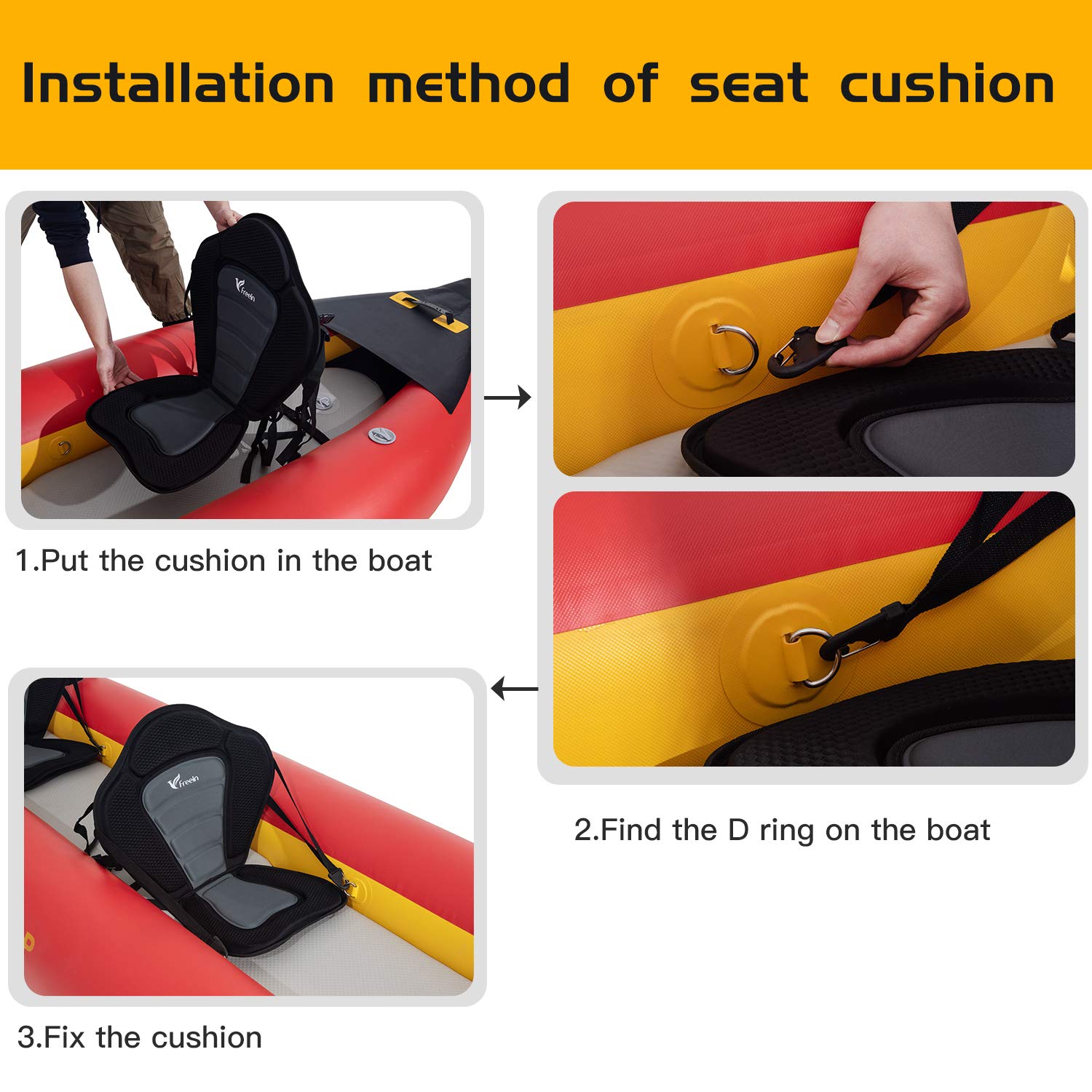 Installation method of seat cushion

Freein

1.Put the cushion in the boat

2.Find the D ring on the boat

Freein

3.Fix the cushion