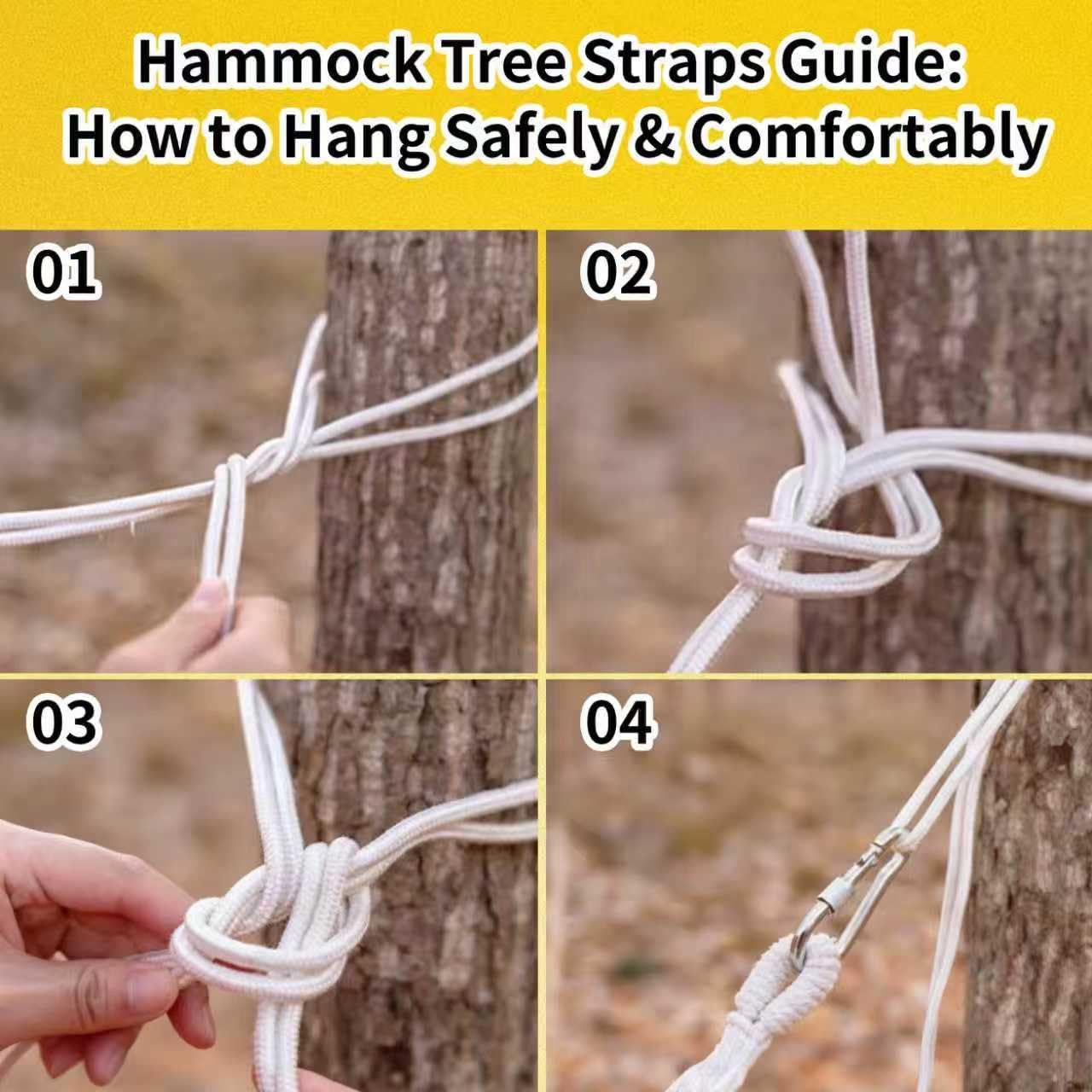 Hammock Tree Straps Guide:
How to Hang Safely & Comfortably

01

02

03

04