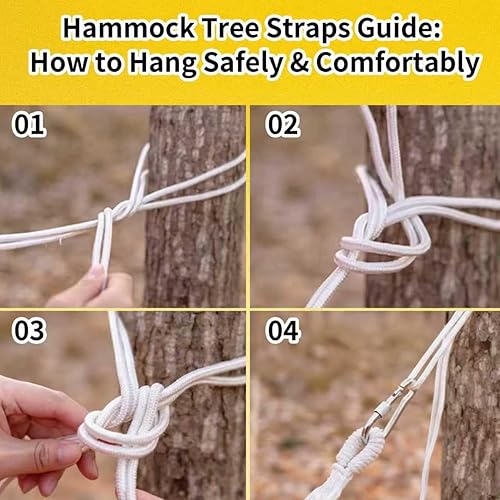 Hammock Tree Straps Guide: How to Hang Safely & Comfortably

01

02

03

04